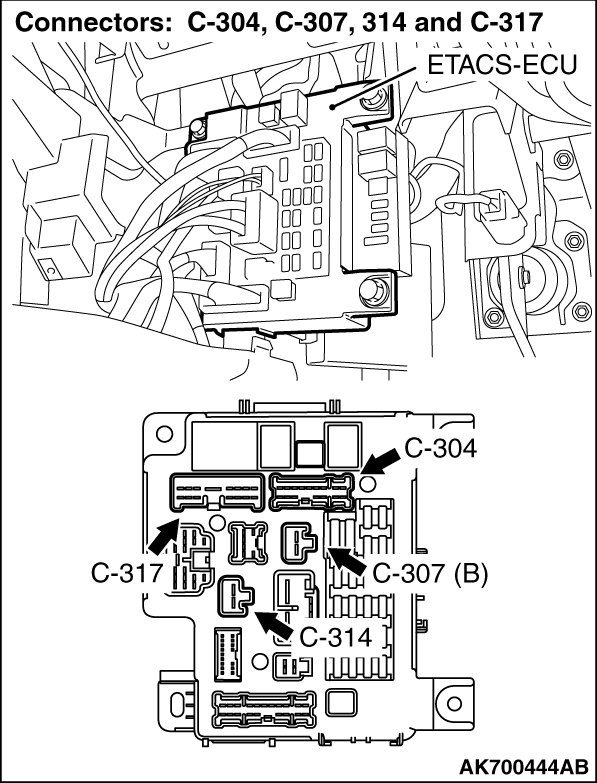 Connectors: C-304, C-307, 314 and C-317

ETACS-ECU

C-304

C-317

C-307 (B)

C-314

AK700444AB