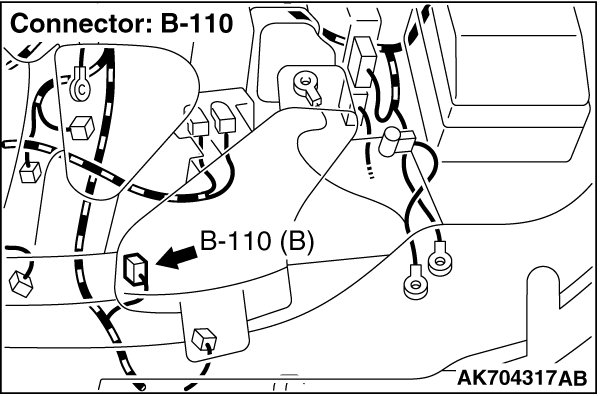 Connector: B-110

B-110 (B)

AK704317AB