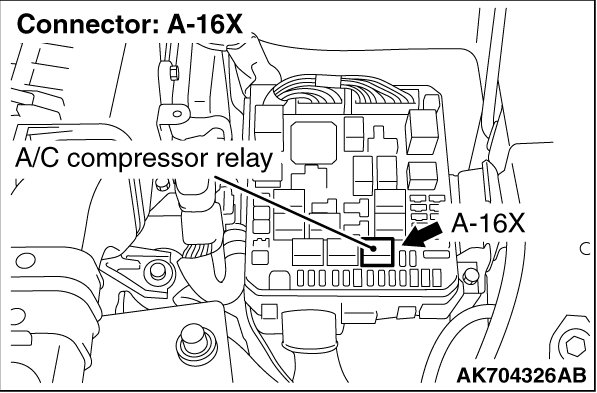 Connector: A-16X

A/C compressor relay

A-16X

AK704326AB