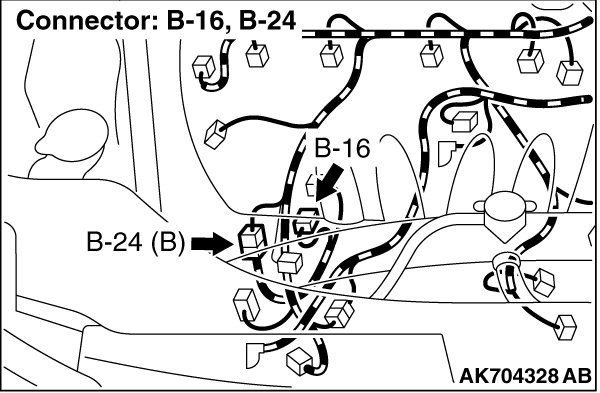 Connector: B-16, B-24

B-16

B-24 (B)

AK704328 AB