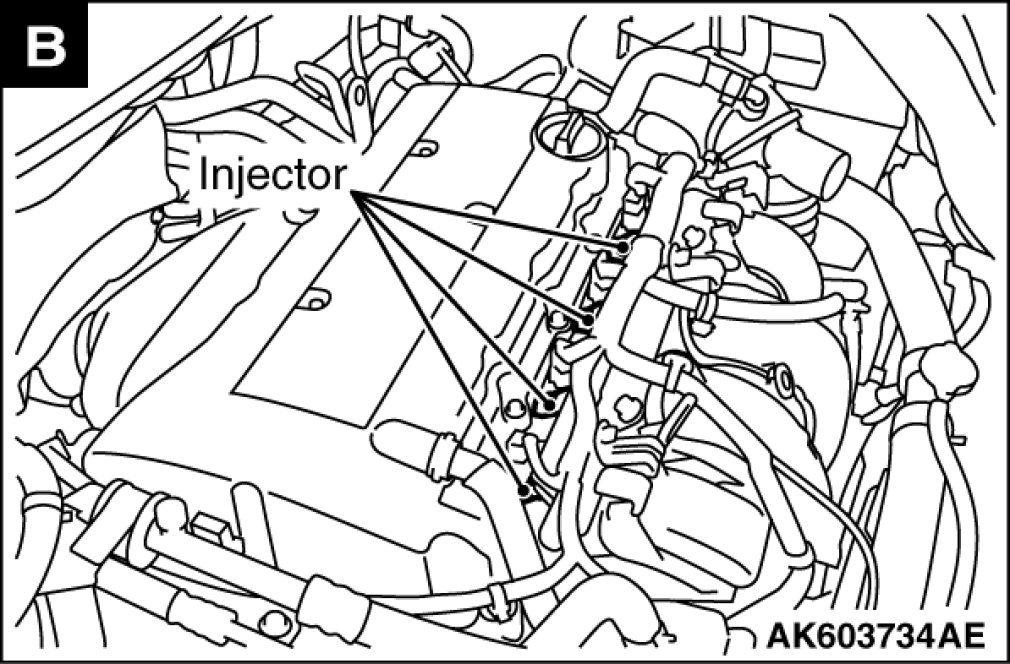 B

Injector

AK603734AE