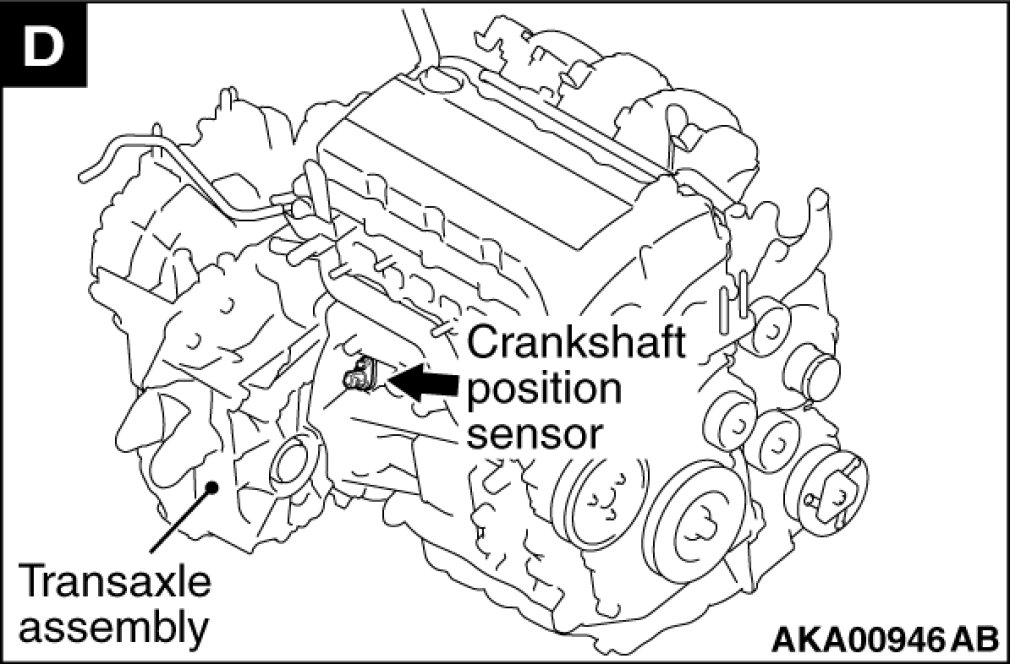 D

Crankshaft position sensor

Transaxle assembly

AKA00946 AB