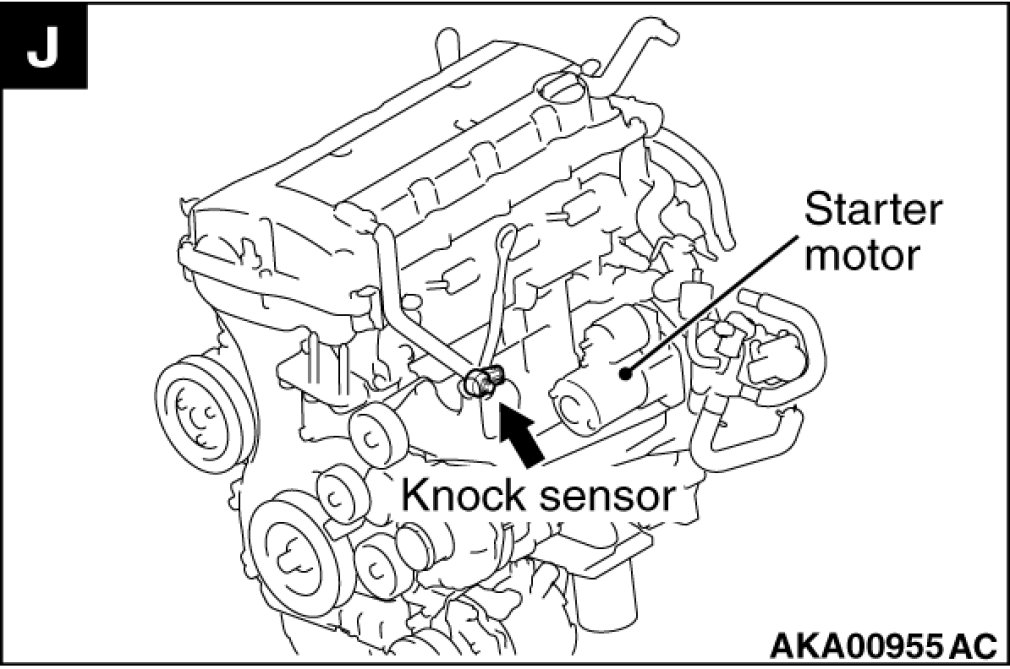 J

Starter motor

Knock sensor

AKA00955 AC