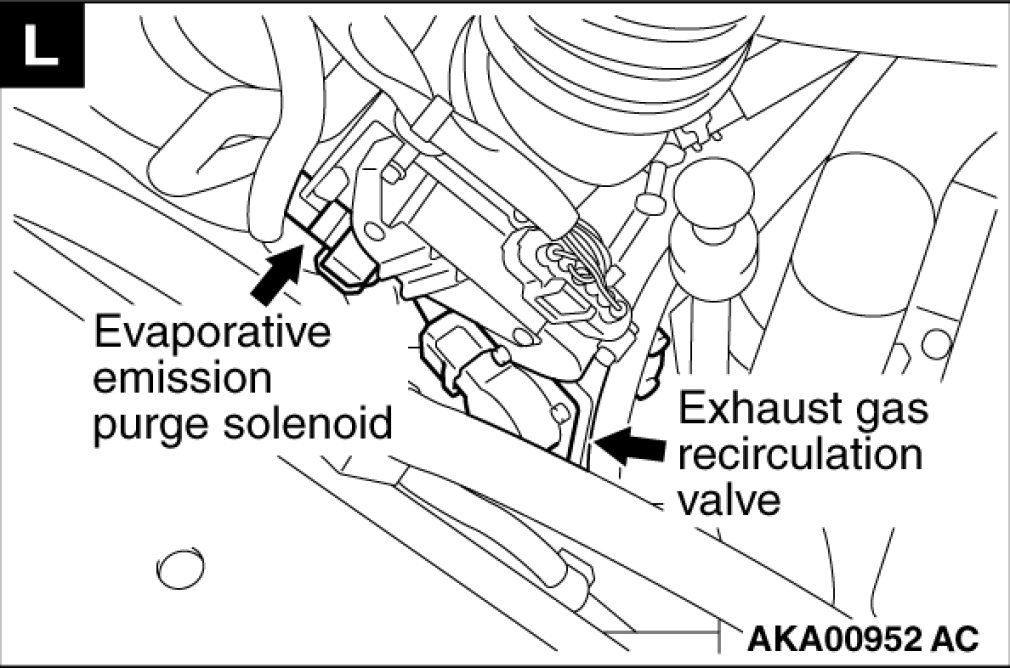 L

Evaporative emission purge solenoid

Exhaust gas recirculation valve

AKA00952 AC