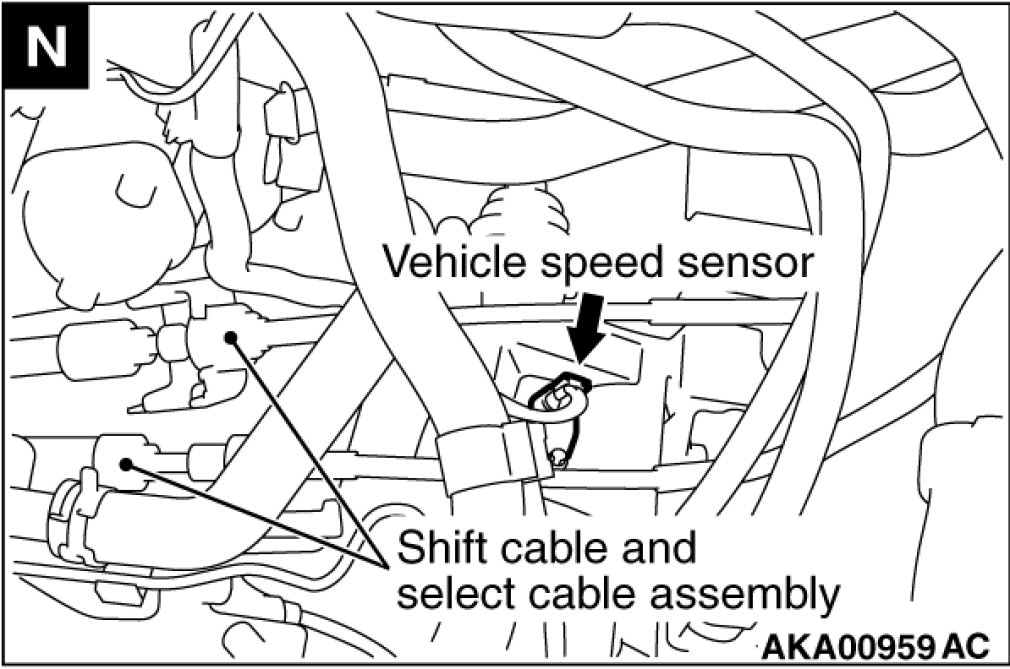 N

Vehicle speed sensor

Shift cable and select cable assembly

AKA00959 AC