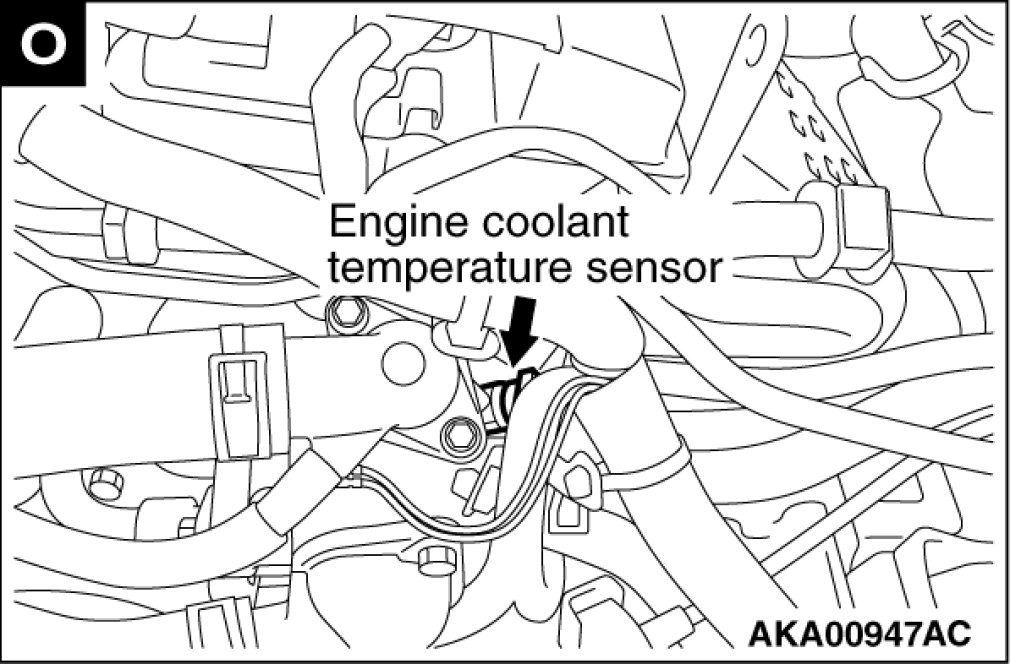 O

Engine coolant temperature sensor

AKA00947AC