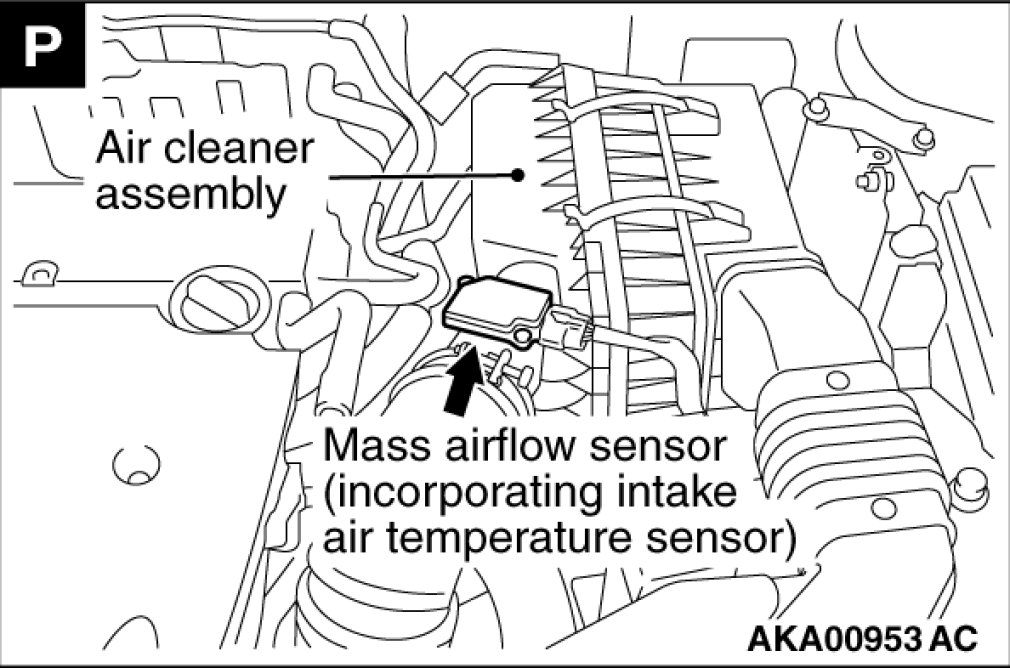 P

Air cleaner assembly

Mass airflow sensor (incorporating intake air temperature sensor)

AKA00953 AC