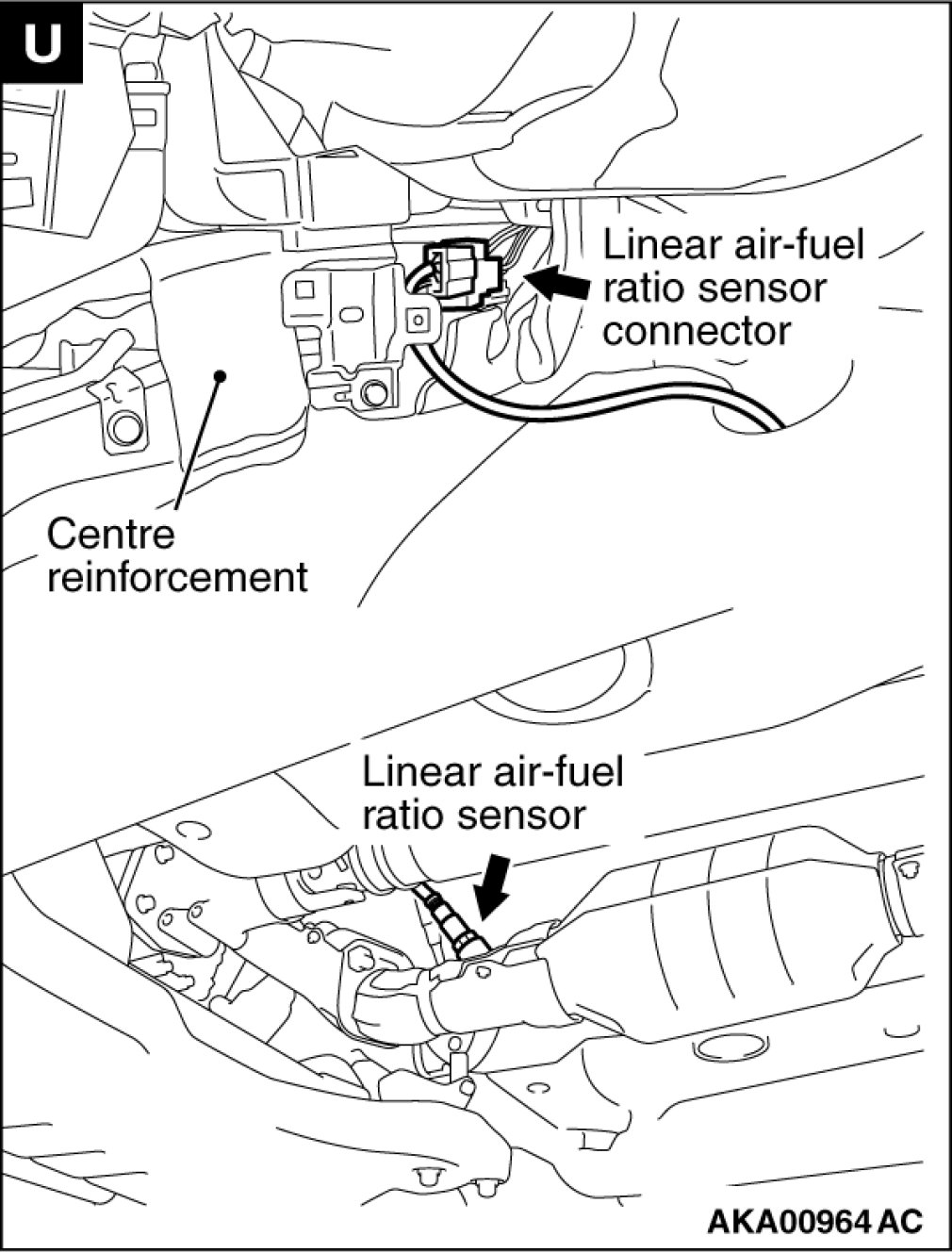 U

Linear air-fuel ratio sensor connector

Centre reinforcement

Linear air-fuel ratio sensor

AKA00964 AC