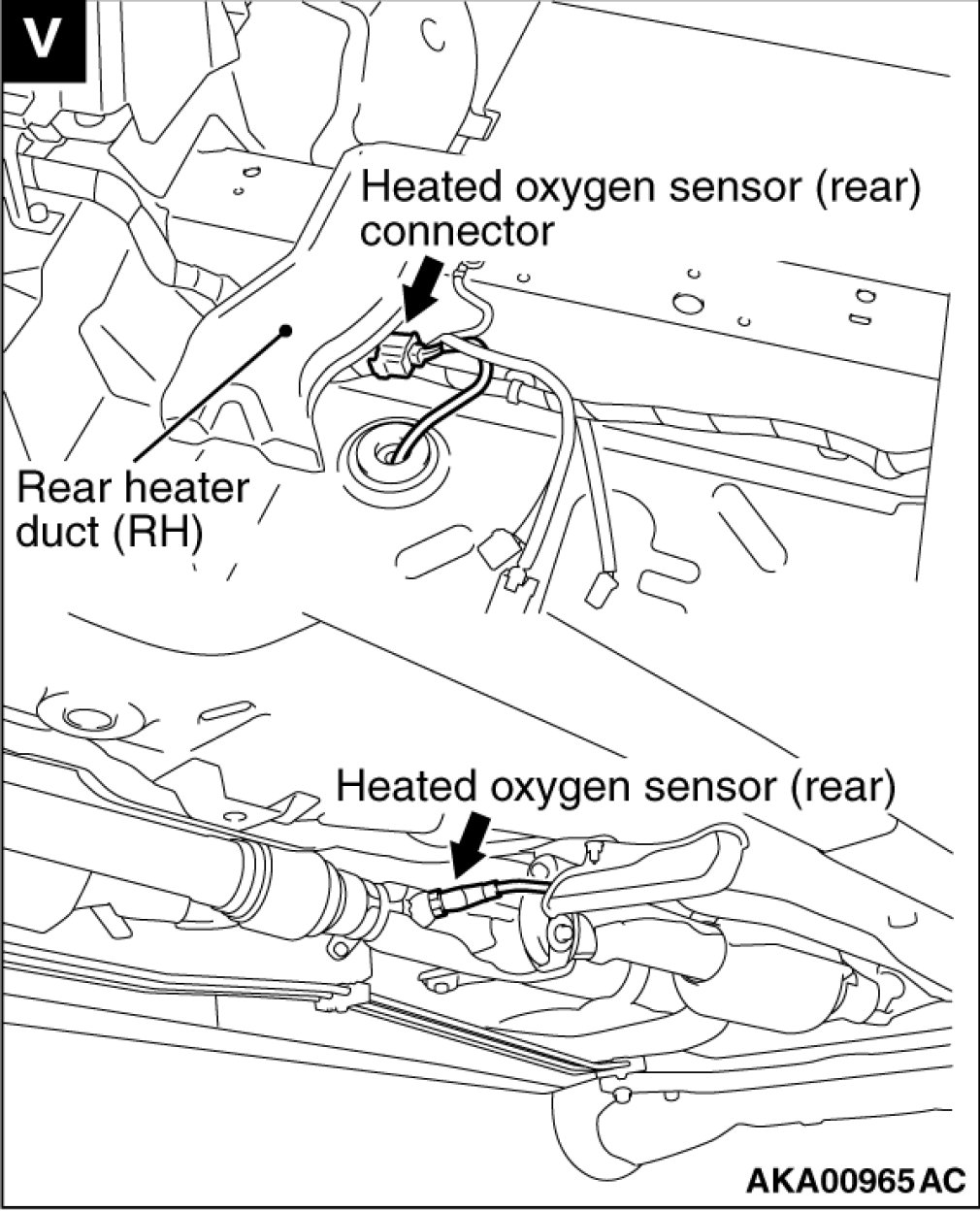 V

Heated oxygen sensor (rear) connector

Rear heater duct (RH)

Heated oxygen sensor (rear)

AKA00965AC