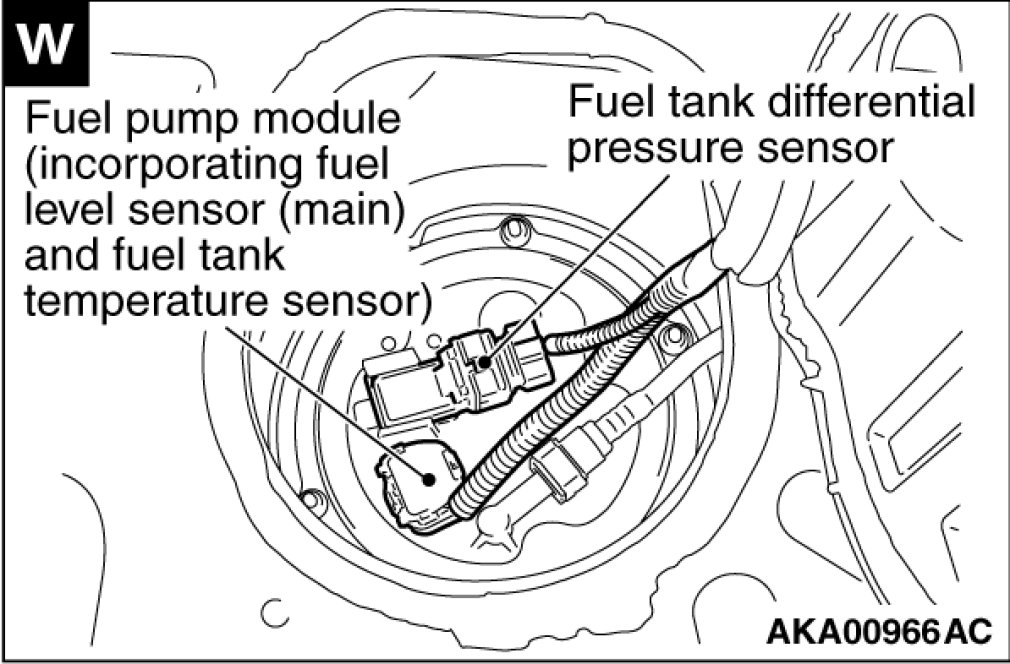 W

Fuel pump module (incorporating fuel level sensor (main) and fuel tank temperature sensor)

Fuel tank differential pressure sensor

AKA00966AC