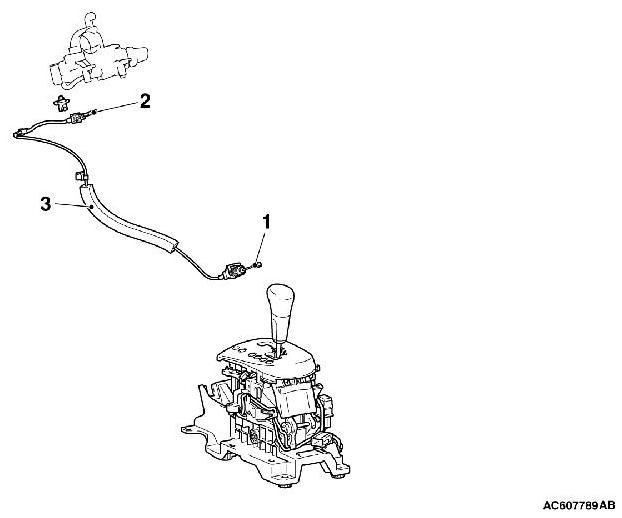 2

3

1

AC607789AB