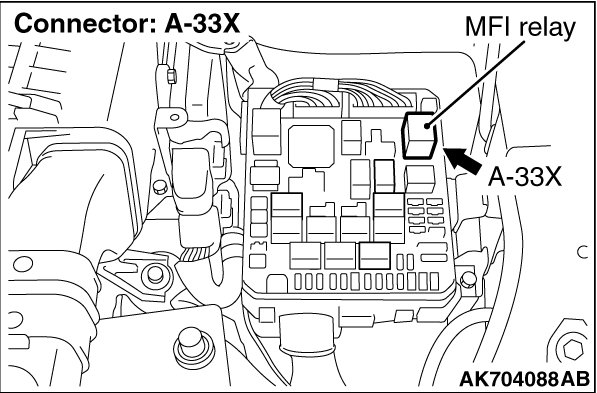 Connector: A-33X

MFI relay

A-33X

AK704088AB