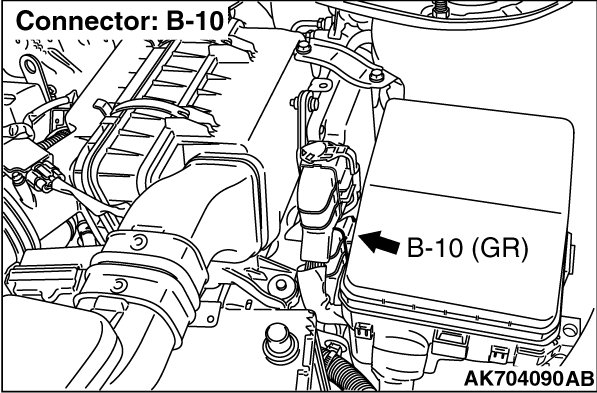 Connector: B-10

B-10 (GR)

AK704090AB