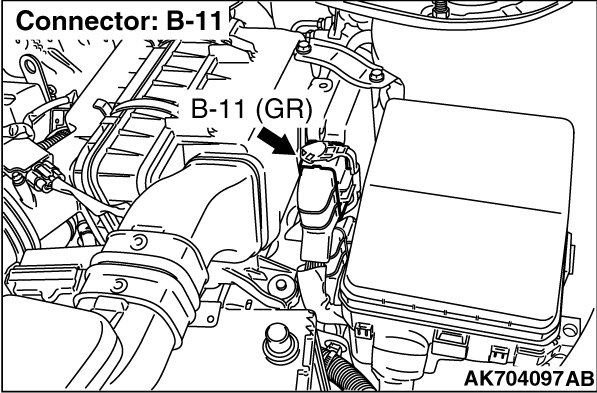 Connector: B-11

B-11 (GR)

AK704097AB