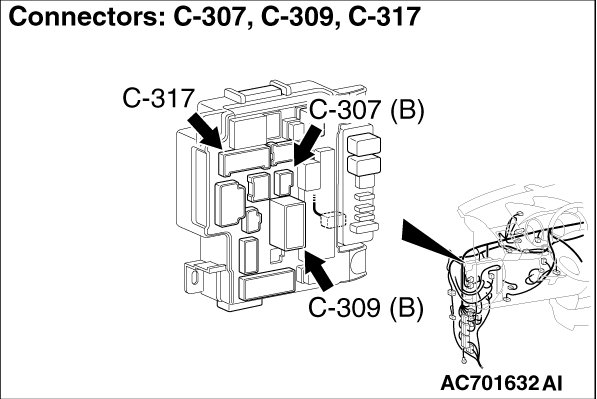 Connectors: C-307, C-309, C-317

C-317

C-307 (B)

C-309 (B)

AC701632 AI