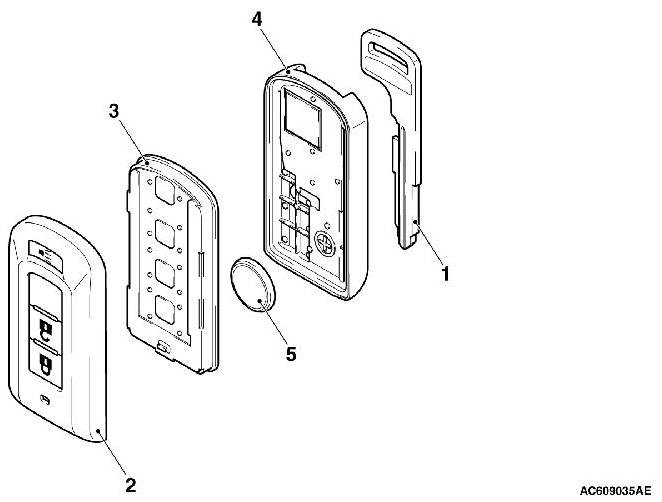 4

3

1

5

2

AC609035AE