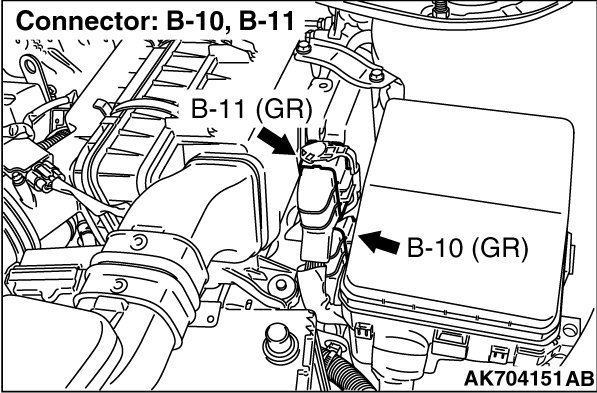 Connector: B-10, B-11

B-11 (GR)

B-10 (GR)

AK704151AB