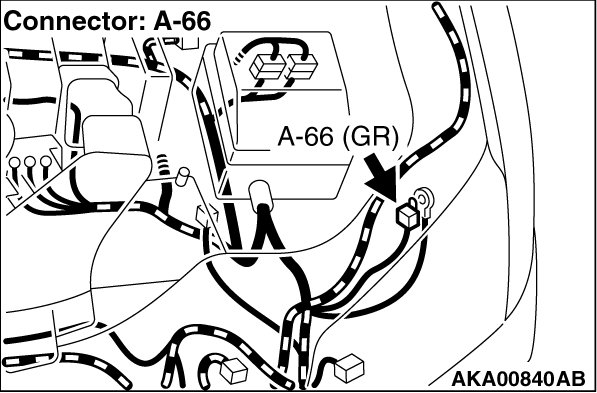 Connector: A-66

A-66 (GR)

AKA00840AB