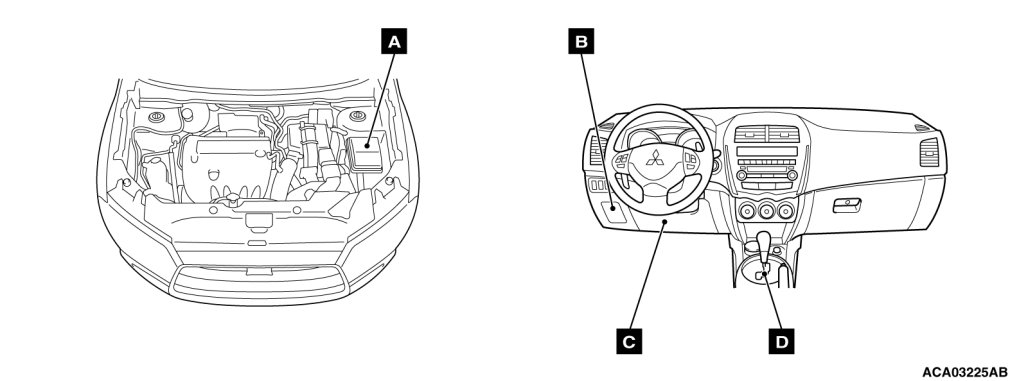 A

B

C

D

ACA03225AB