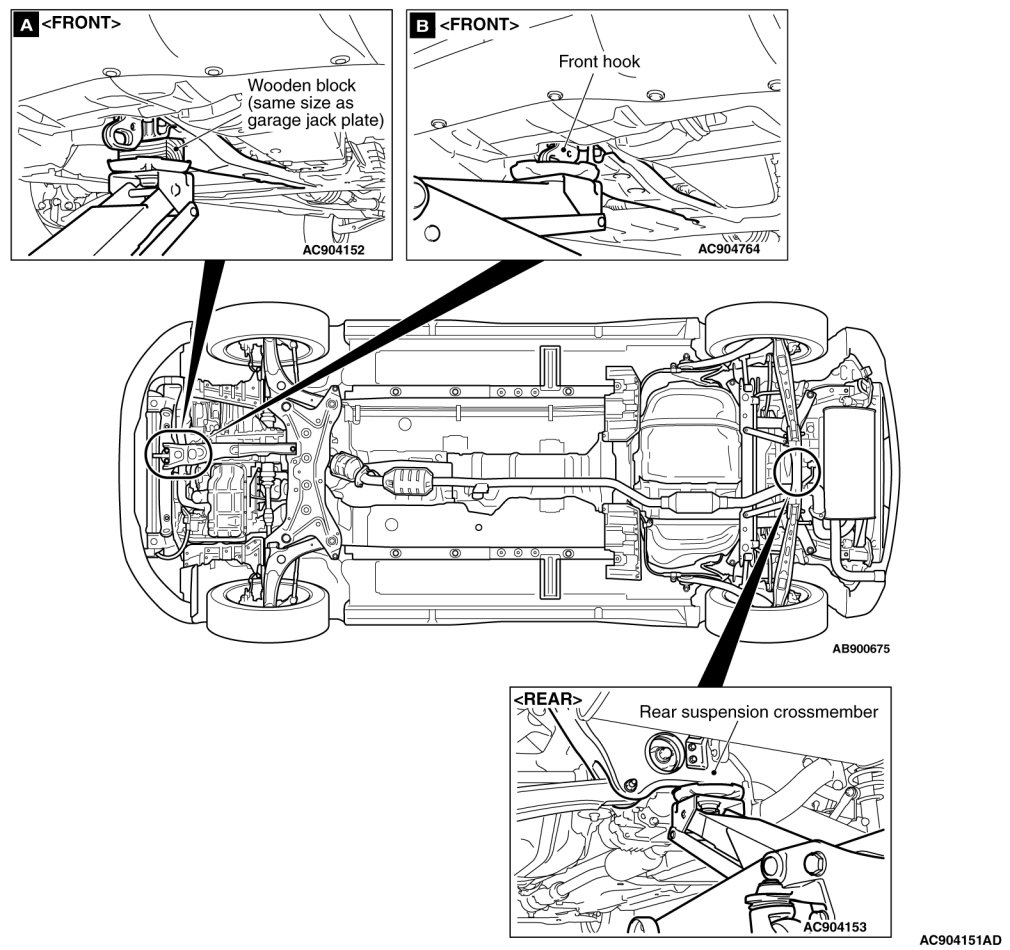 A <FRONT>

Wooden block (same size as garage jack plate)

AC904152

B <FRONT>

Front hook

AC904764

AB900675

<REAR>

Rear suspension crossmember

AC904153

AC904151AD