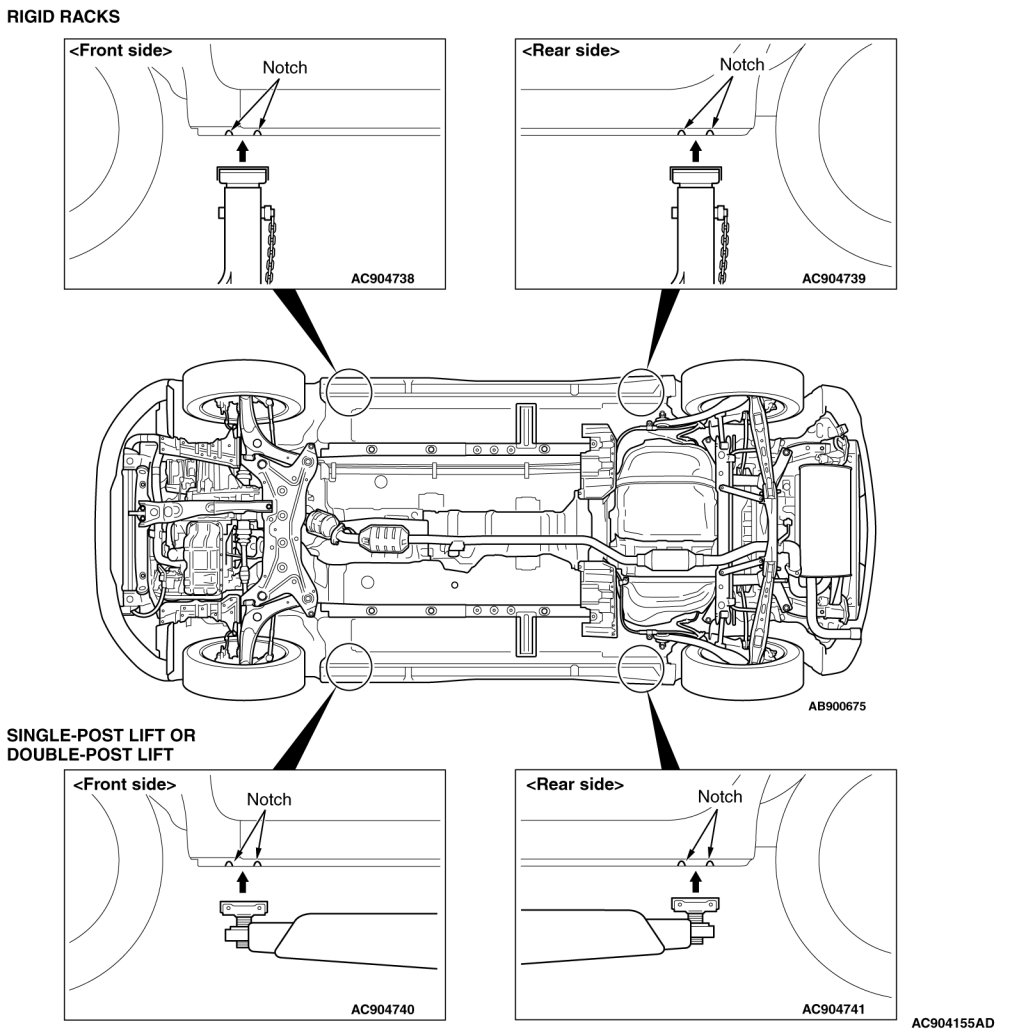 RIGID RACKS

<Front side>
Notch
AC904738

<Rear side>
Notch
AC904739

AB900675

SINGLE-POST LIFT OR DOUBLE-POST LIFT

<Front side>
Notch
AC904740

<Rear side>
Notch
AC904741

AC904155AD