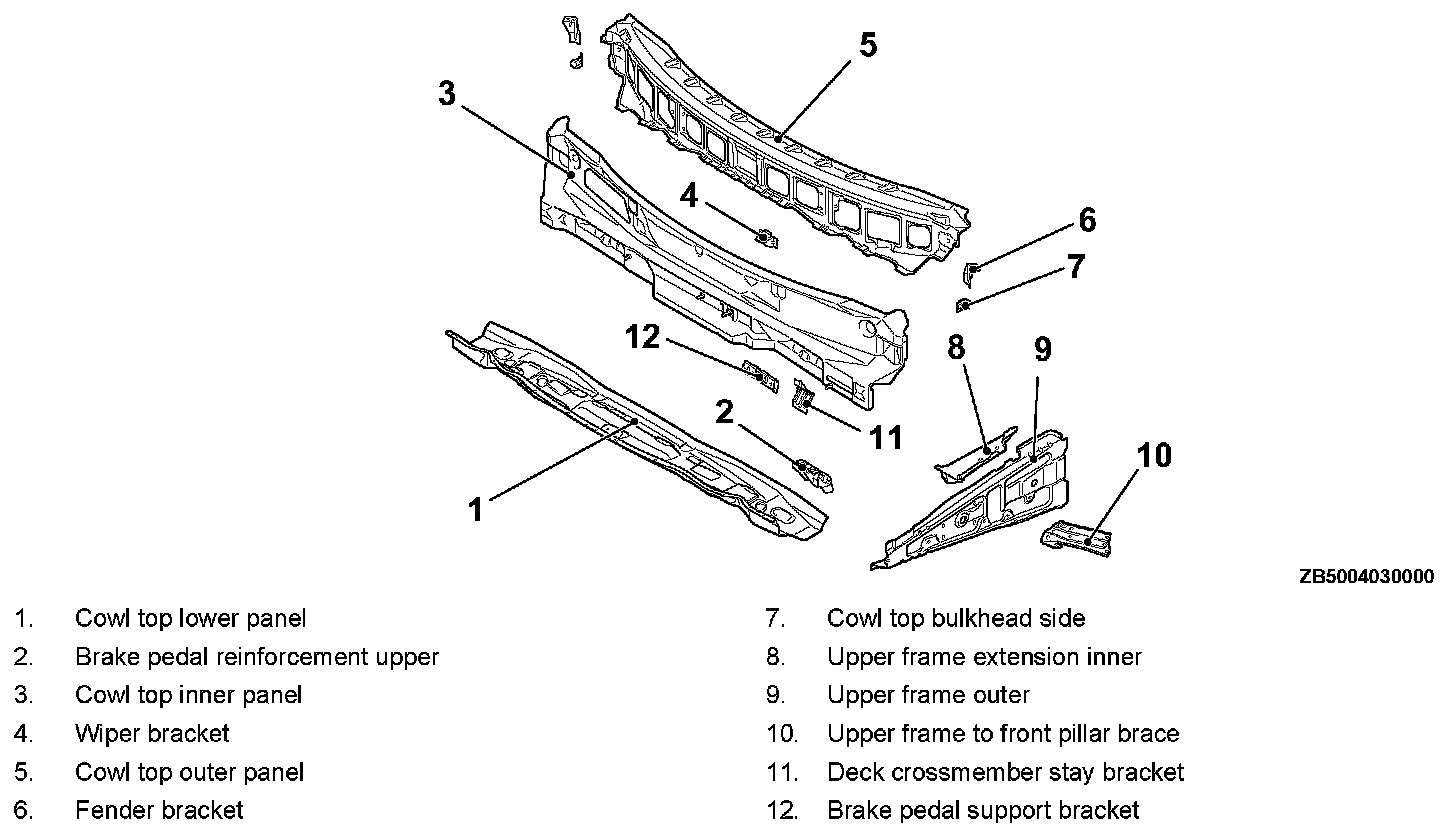 5
3
4
6
7
12
8
9
2
11
10
1
ZB5004030000

1. Cowl top lower panel
2. Brake pedal reinforcement upper
3. Cowl top inner panel
4. Wiper bracket
5. Cowl top outer panel
6. Fender bracket

7. Cowl top bulkhead side
8. Upper frame extension inner
9. Upper frame outer
10. Upper frame to front pillar brace
11. Deck crossmember stay bracket
12. Brake pedal support bracket