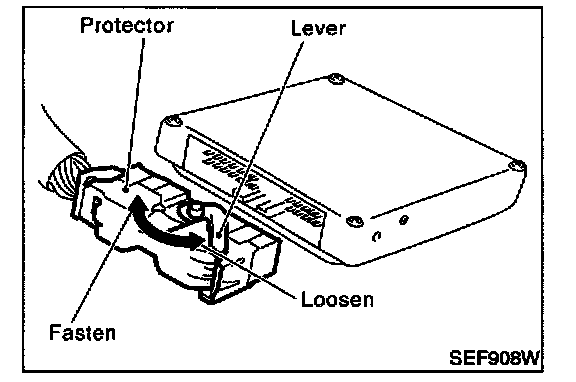 Protector
Lever
Loosen
Fasten
SEF908W