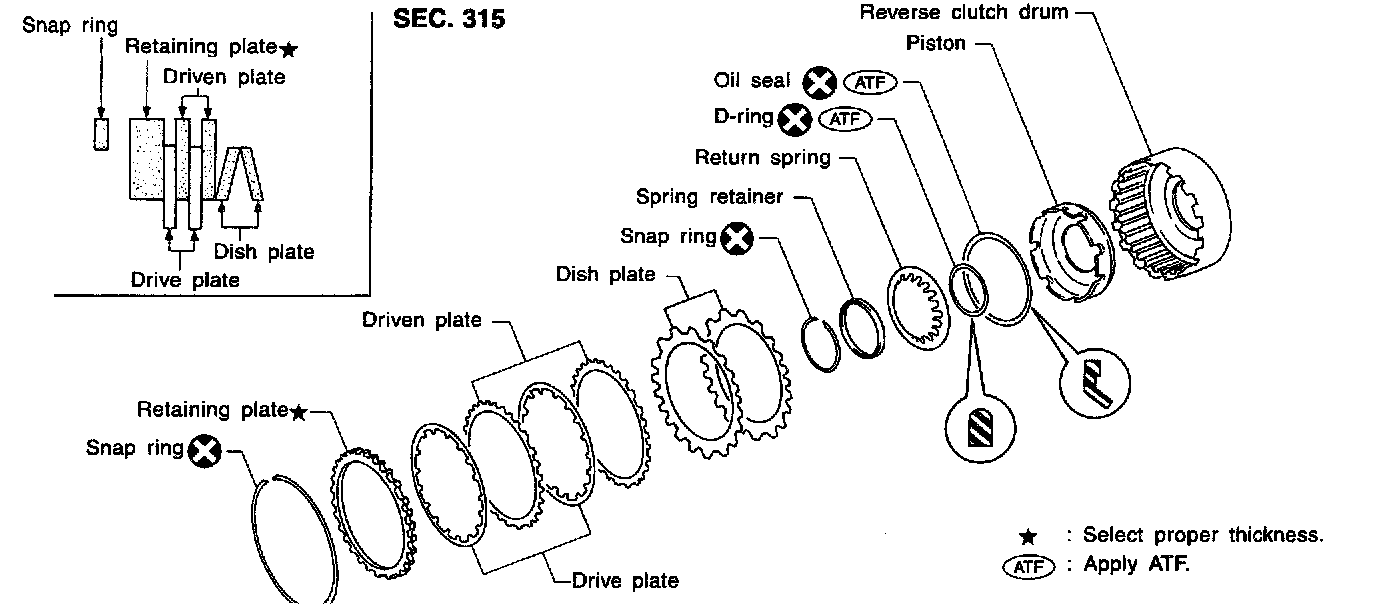 Snap ring
Retaining plate★
Driven plate
Dish plate
Drive plate

SEC. 315

Reverse clutch drum
Piston
Oil seal ATF
D-ring ATF
Return spring
Spring retainer
Snap ring
Dish plate
Driven plate
Retaining plate★
Snap ring
Drive plate

★ : Select proper thickness.
ATF : Apply ATF.