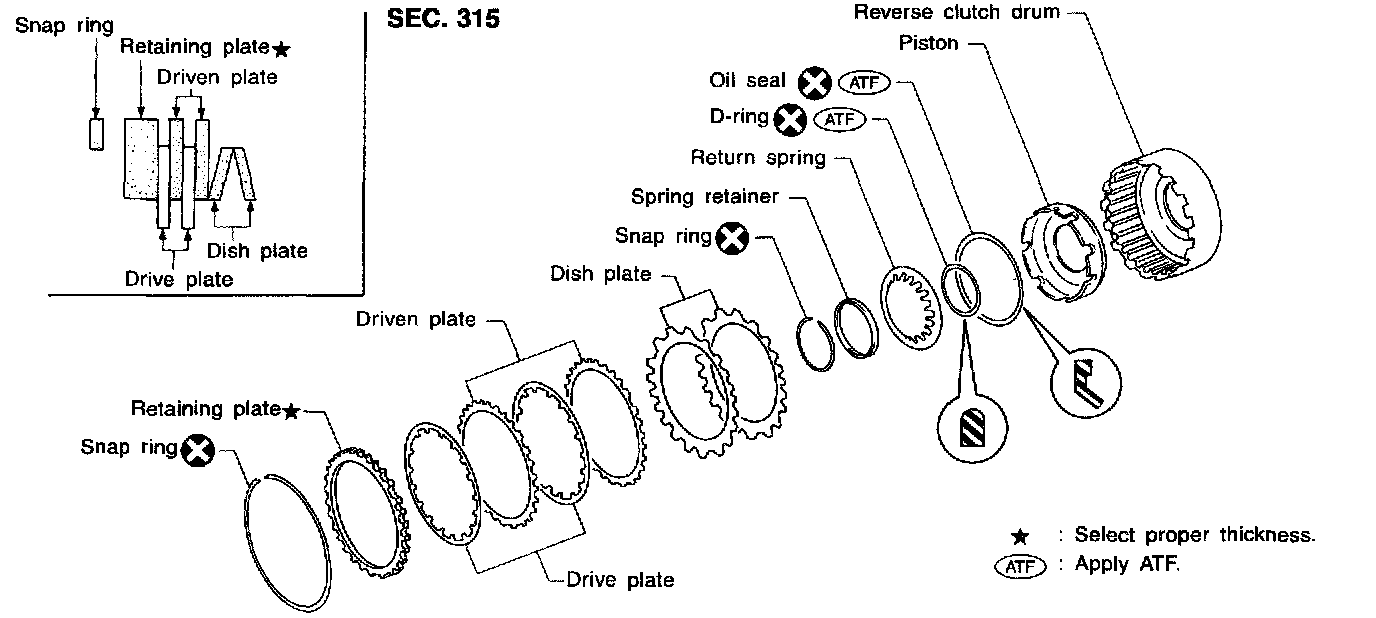 Snap ring
Retaining plate★
Driven plate
Dish plate
Drive plate

SEC. 315

Reverse clutch drum
Piston
Oil seal ATF
D-ring ATF
Return spring
Spring retainer
Snap ring
Dish plate
Driven plate
Retaining plate★
Snap ring
Drive plate

★ : Select proper thickness.
ATF : Apply ATF.