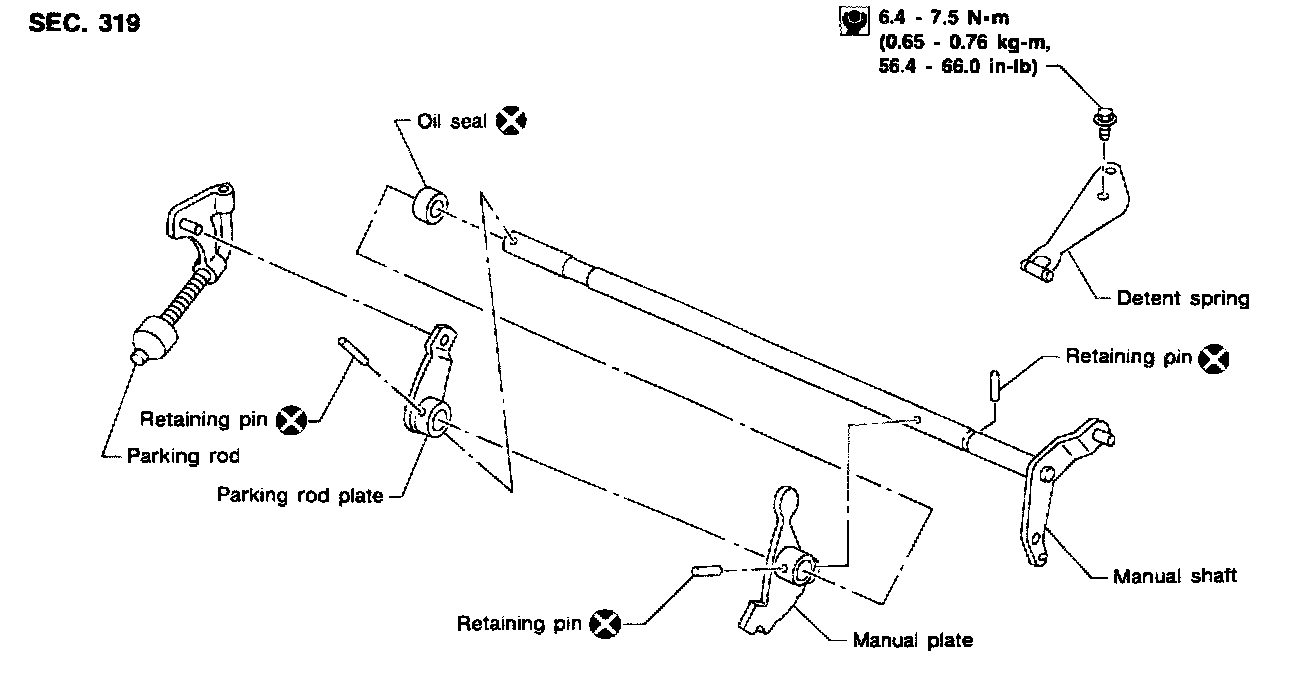 SEC. 319

6.4 - 7.5 N·m (0.65 - 0.76 kg-m, 56.4 - 66.0 in-lb)

Oil seal

Detent spring

Retaining pin

Retaining pin

Parking rod

Parking rod plate

Manual shaft

Retaining pin

Manual plate