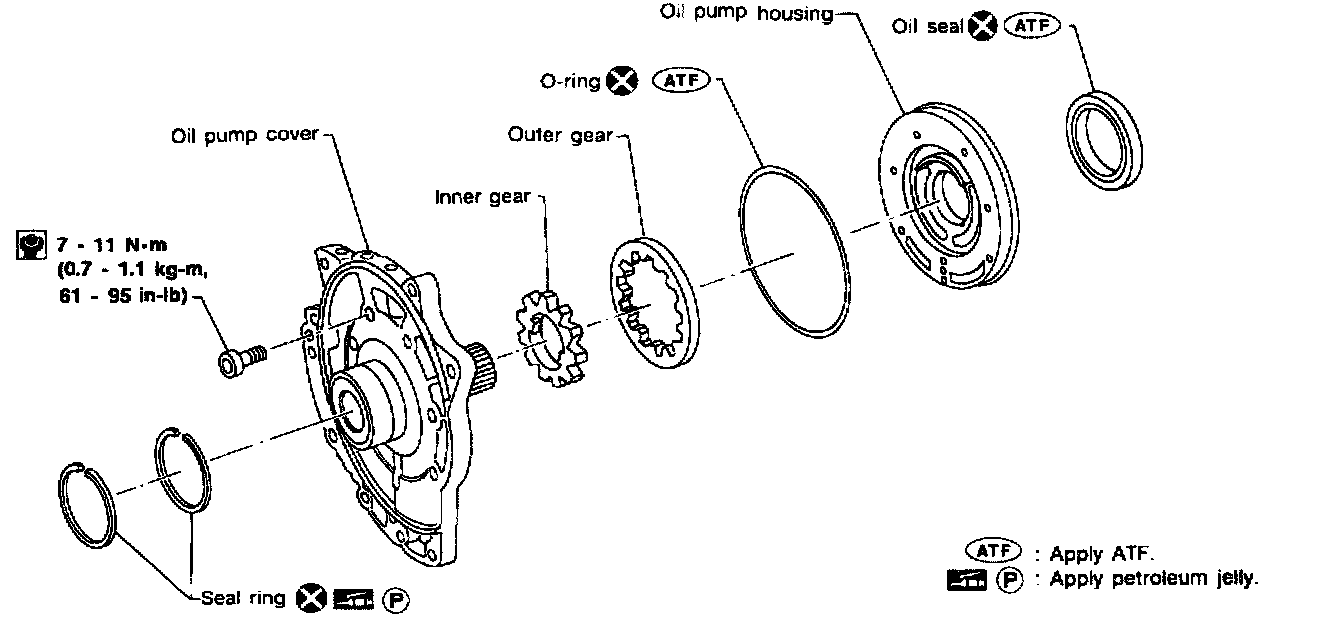 Oil pump housing
Oil seal ATF
O-ring ATF
Outer gear
Oil pump cover
Inner gear
7 - 11 N·m
(0.7 - 1.1 kg-m,
61 - 95 in-lb)
Seal ring P
ATF : Apply ATF.
P : Apply petroleum jelly.