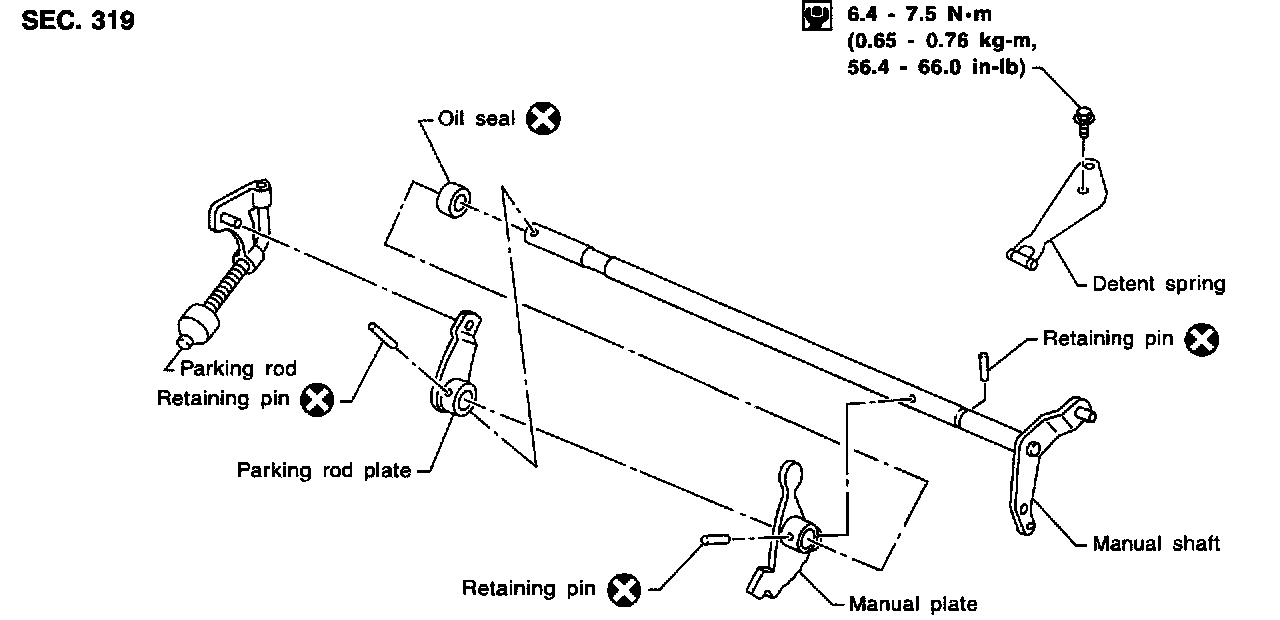 SEC. 319

6.4 - 7.5 N·m (0.65 - 0.76 kg-m, 56.4 - 66.0 in-lb)

Oil seal

Detent spring

Retaining pin

Parking rod

Retaining pin

Parking rod plate

Manual shaft

Retaining pin

Manual plate