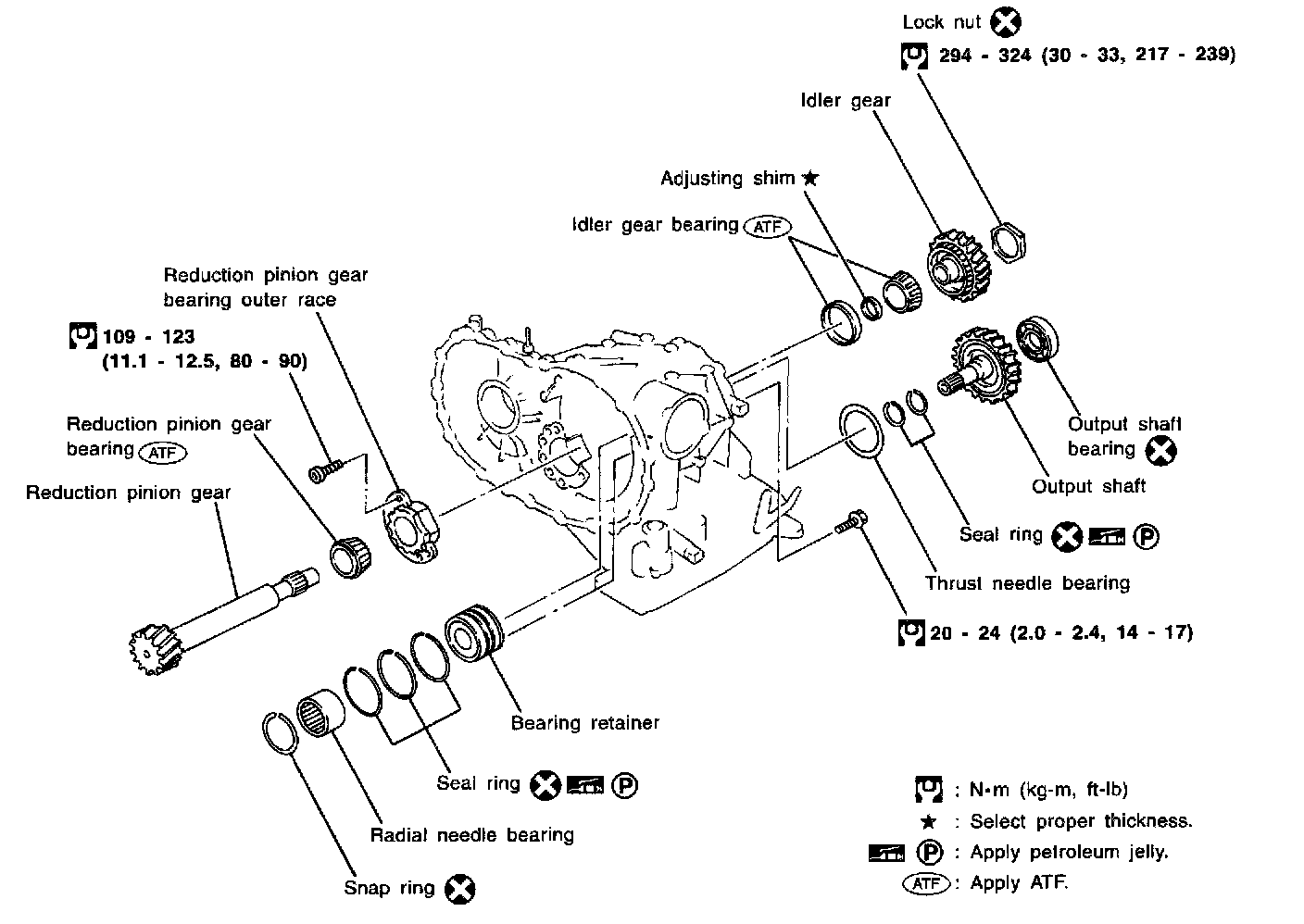 Lock nut
294 - 324 (30 - 33, 217 - 239)

Idler gear

Adjusting shim ★

Idler gear bearing ATF

Reduction pinion gear bearing outer race

109 - 123
(11.1 - 12.5, 80 - 90)

Reduction pinion gear bearing ATF

Reduction pinion gear

Output shaft bearing

Output shaft

Seal ring P

Thrust needle bearing

20 - 24 (2.0 - 2.4, 14 - 17)

Bearing retainer

Seal ring P

Radial needle bearing

Snap ring

: N•m (kg-m, ft-lb)
★ : Select proper thickness.
P : Apply petroleum jelly.
ATF : Apply ATF.