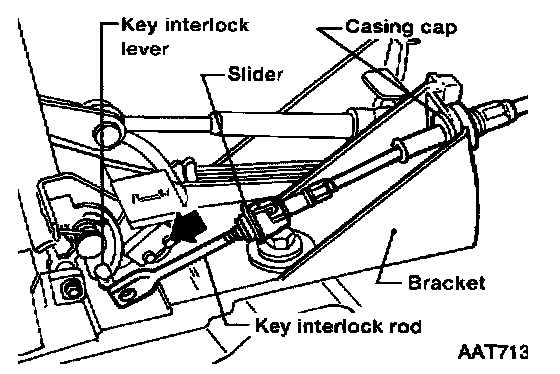 Key interlock lever

Casing cap

Slider

Bracket

Key interlock rod

AAT713