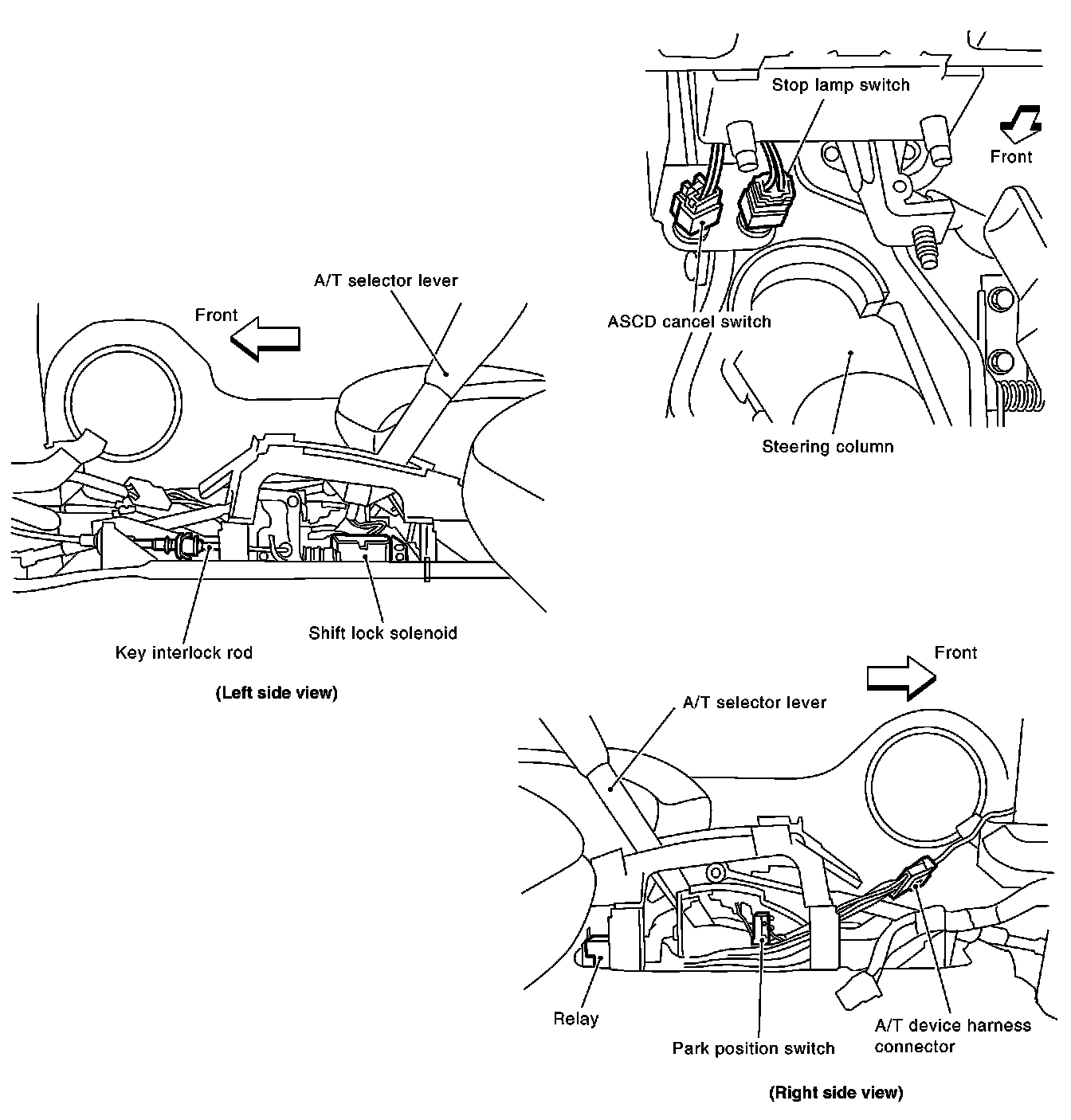 Stop lamp switch

Front

ASCD cancel switch

Steering column

A/T selector lever

Front

Key interlock rod

Shift lock solenoid

(Left side view)

Front

A/T selector lever

Relay

Park position switch

A/T device harness connector

(Right side view)