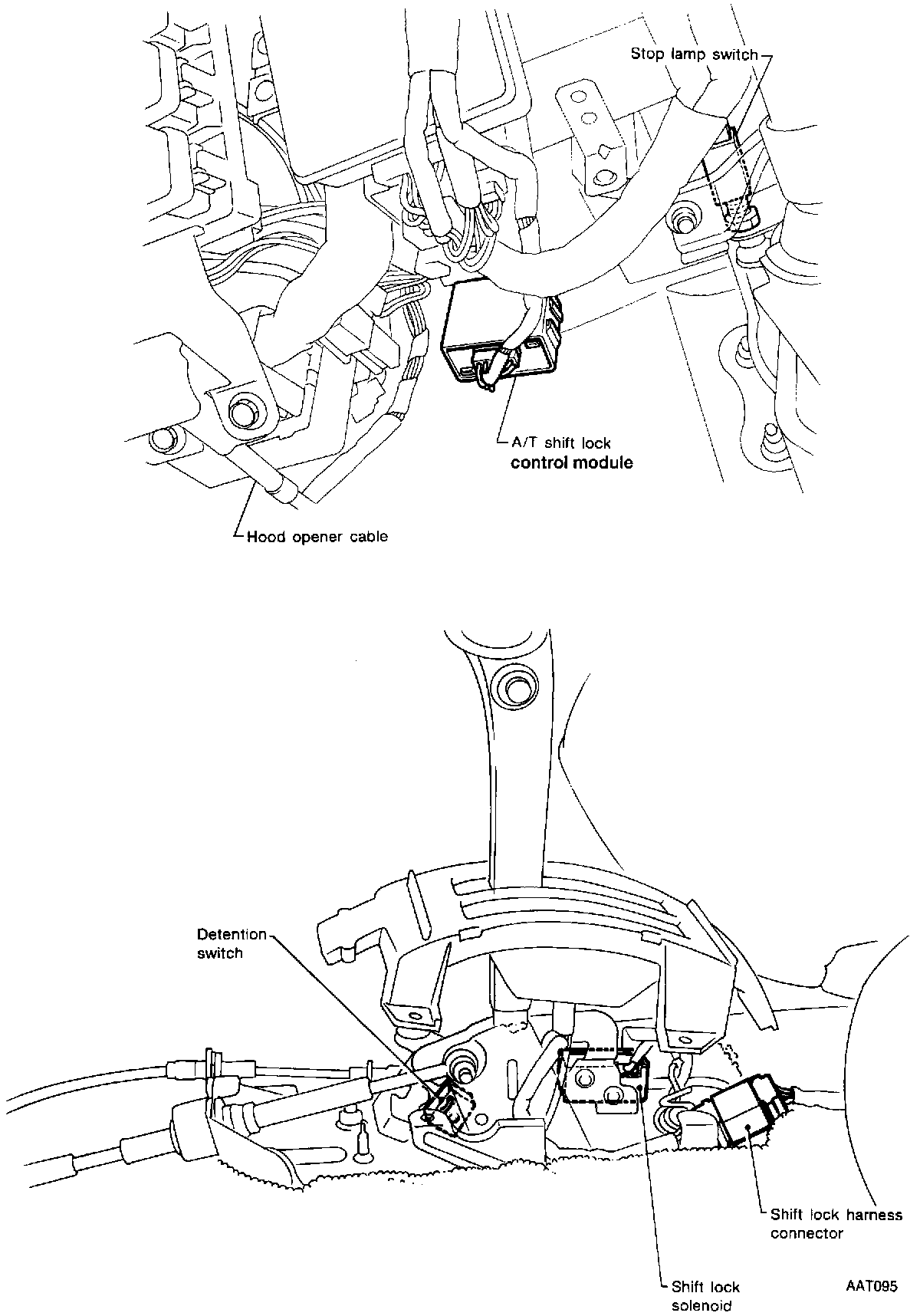 Stop lamp switch

A/T shift lock control module

Hood opener cable

Detention switch

Shift lock harness connector

Shift lock solenoid

AAT095