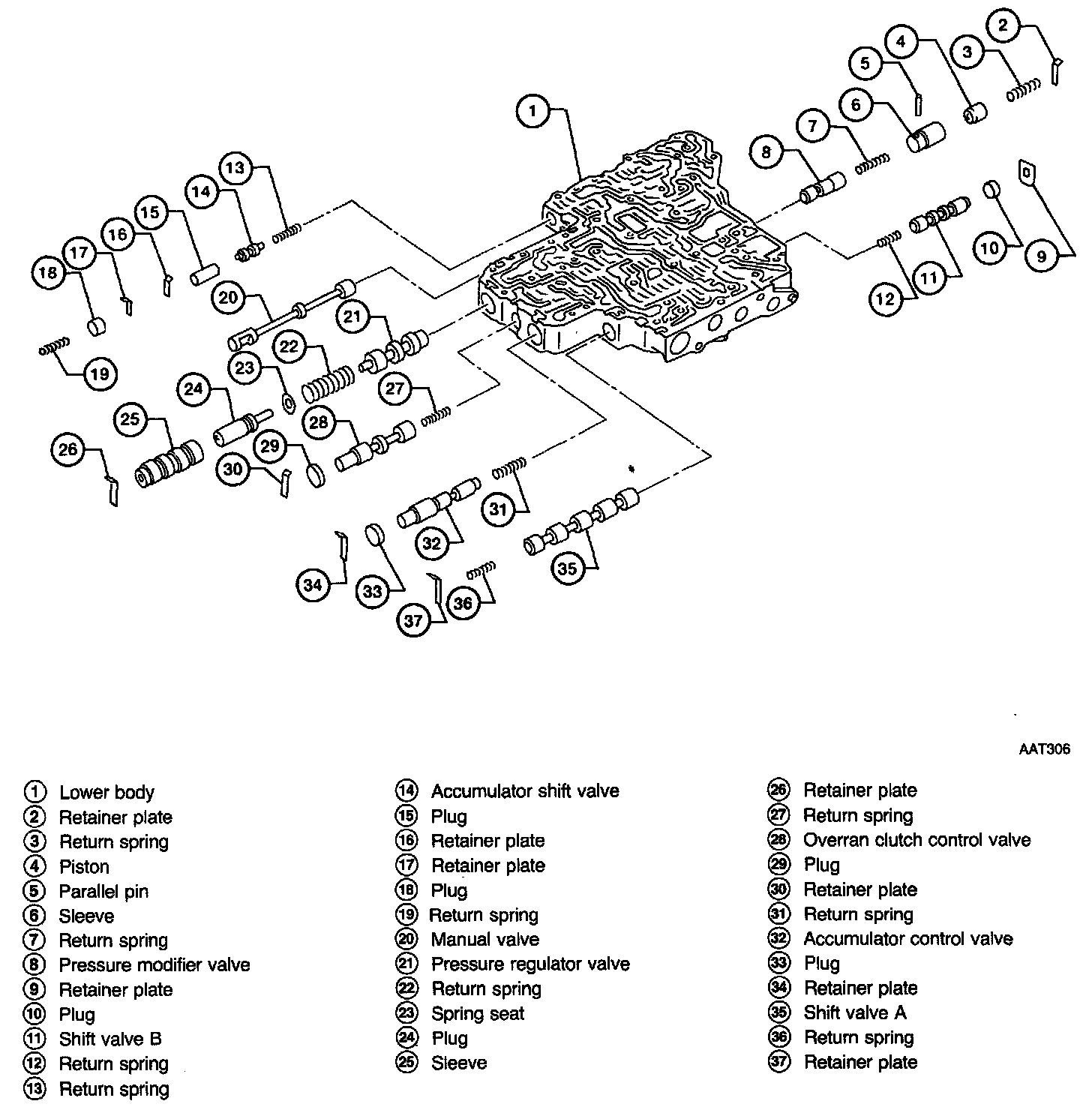 1
2
3
4
5
6
7
8
9
10
11
12
13
14
15
16
17
18
19
20
21
22
23
24
25
26
27
28
29
30
31
32
33
34
35
36
37

AAT306

① Lower body
② Retainer plate
③ Return spring
④ Piston
⑤ Parallel pin
⑥ Sleeve
⑦ Return spring
⑧ Pressure modifier valve
⑨ Retainer plate
⑩ Plug
⑪ Shift valve B
⑫ Return spring
⑬ Return spring

⑭ Accumulator shift valve
⑮ Plug
⑯ Retainer plate
⑰ Retainer plate
⑱ Plug
⑲ Return spring
⑳ Manual valve
㉑ Pressure regulator valve
㉒ Return spring
㉓ Spring seat
㉔ Plug
㉕ Sleeve

㉖ Retainer plate
㉗ Return spring
㉘ Overran clutch control valve
㉙ Plug
㉚ Retainer plate
㉛ Return spring
㉜ Accumulator control valve
㉝ Plug
㉞ Retainer plate
㉟ Shift valve A
㊱ Return spring
㊲ Retainer plate