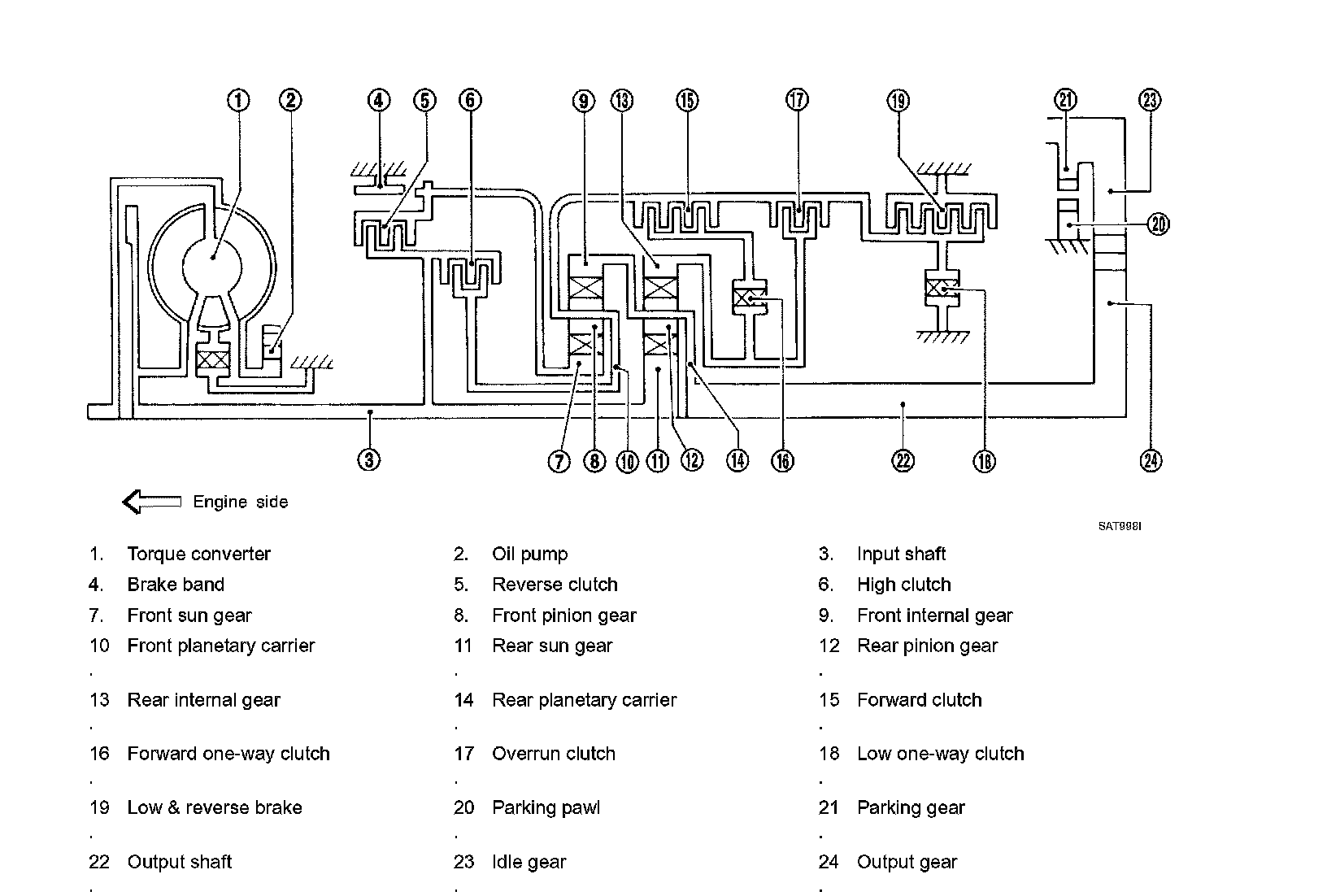 1 2 4 5 6 9 13 15 17 19 21 23 20

3 7 8 10 11 12 14 16 22 18 24

Engine side

SAT998I

| | | | | | |
|---|---|---|---|---|---|
| 1. | Torque converter | 2. | Oil pump | 3. | Input shaft |
| 4. | Brake band | 5. | Reverse clutch | 6. | High clutch |
| 7. | Front sun gear | 8. | Front pinion gear | 9. | Front internal gear |
| 10. | Front planetary carrier | 11. | Rear sun gear | 12. | Rear pinion gear |
| 13. | Rear internal gear | 14. | Rear planetary carrier | 15. | Forward clutch |
| 16. | Forward one-way clutch | 17. | Overrun clutch | 18. | Low one-way clutch |
| 19. | Low & reverse brake | 20. | Parking pawl | 21. | Parking gear |
| 22. | Output shaft | 23. | Idle gear | 24. | Output gear |