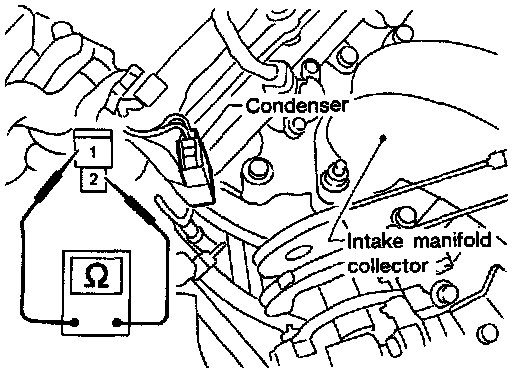 Condenser

1

2

Ω

Intake manifold collector