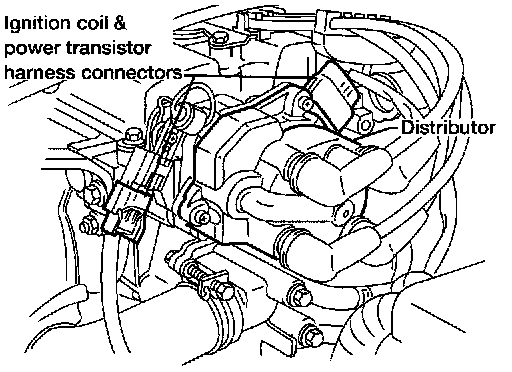 Ignition coil & power transistor harness connectors

Distributor