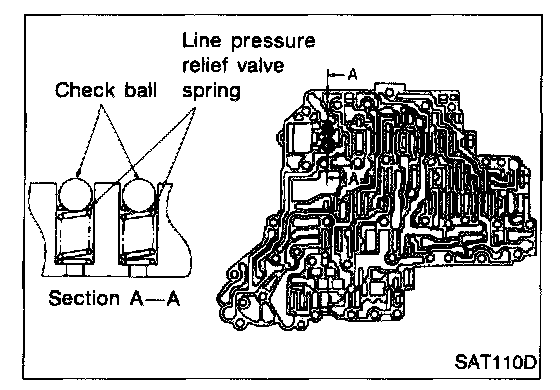 Line pressure relief valve spring

Check ball

A

A

Section A—A

SAT110D