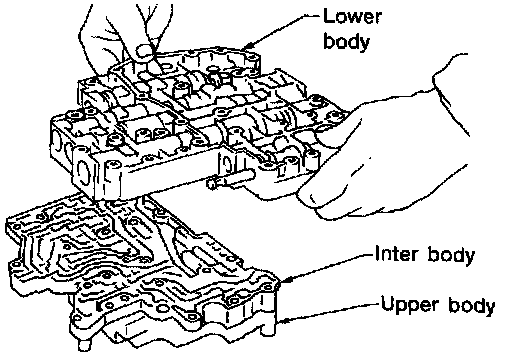 Lower body

Inter body

Upper body