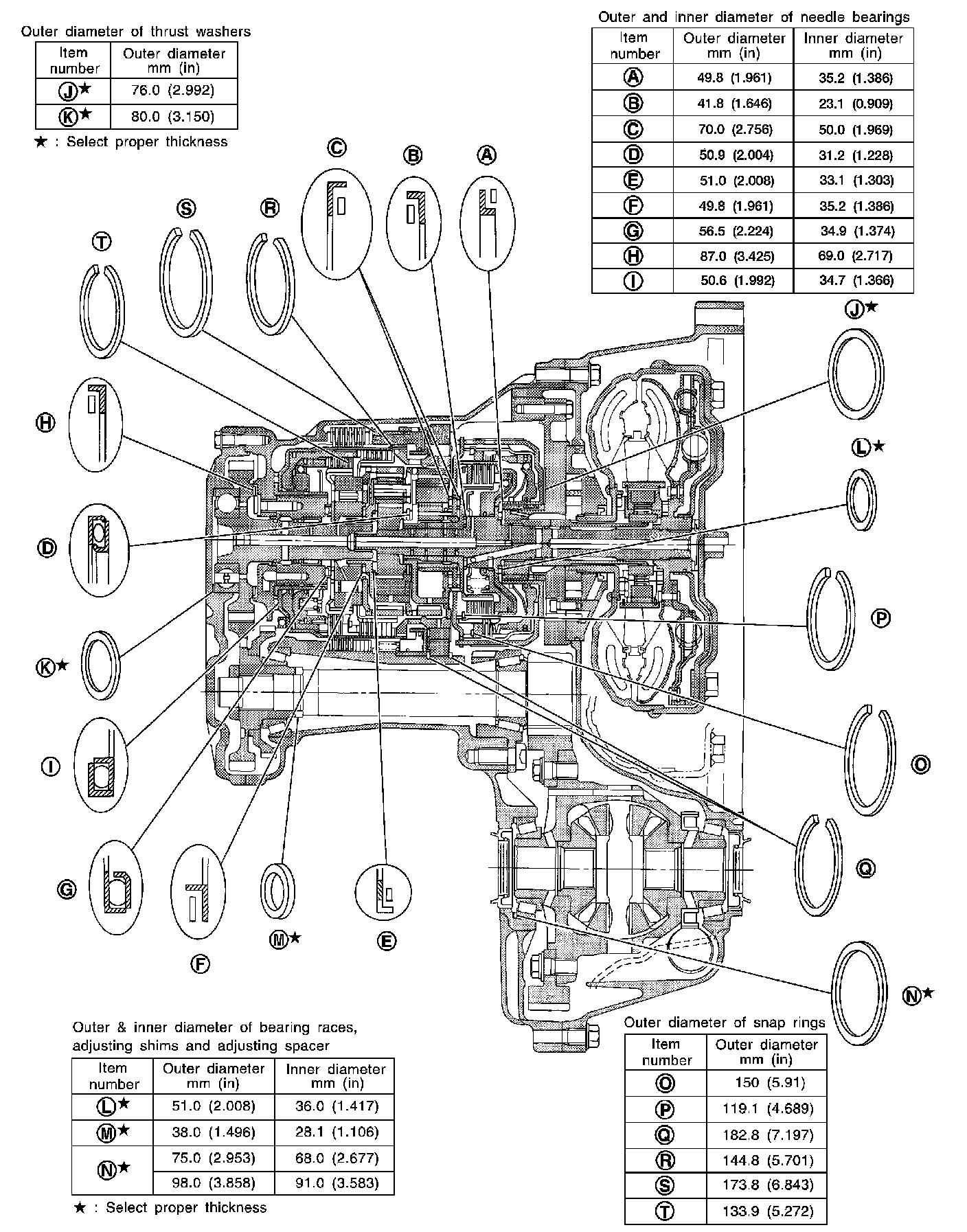 Outer diameter of thrust washers

| Item number | Outer diameter mm (in) |
|---|---|
| Ⓙ★ | 76.0 (2.992) |
| Ⓚ★ | 80.0 (3.150) |

★ : Select proper thickness

Outer and inner diameter of needle bearings

| Item number | Outer diameter mm (in) | Inner diameter mm (in) |
|---|---|---|
| Ⓐ | 49.8 (1.961) | 35.2 (1.386) |
| Ⓑ | 41.8 (1.646) | 23.1 (0.909) |
| Ⓒ | 70.0 (2.756) | 50.0 (1.969) |
| Ⓓ | 50.9 (2.004) | 31.2 (1.228) |
| Ⓔ | 51.0 (2.008) | 33.1 (1.303) |
| Ⓕ | 49.8 (1.961) | 35.2 (1.386) |
| Ⓖ | 56.5 (2.224) | 34.9 (1.374) |
| Ⓗ | 87.0 (3.425) | 69.0 (2.717) |
| Ⓘ | 50.6 (1.992) | 34.7 (1.366) |

Ⓒ Ⓑ Ⓐ Ⓢ Ⓡ Ⓣ Ⓙ★ Ⓗ Ⓛ★ Ⓓ Ⓟ Ⓚ★ Ⓞ Ⓘ Ⓠ Ⓖ Ⓜ★ Ⓔ Ⓕ Ⓝ★

Outer & inner diameter of bearing races, adjusting shims and adjusting spacer

| Item number | Outer diameter mm (in) | Inner diameter mm (in) |
|---|---|---|
| Ⓛ★ | 51.0 (2.008) | 36.0 (1.417) |
| Ⓜ★ | 38.0 (1.496) | 28.1 (1.106) |
| Ⓝ★ | 75.0 (2.953) | 68.0 (2.677) |
| | 98.0 (3.858) | 91.0 (3.583) |

★ : Select proper thickness

Outer diameter of snap rings

| Item number | Outer diameter mm (in) |
|---|---|
| Ⓞ | 150 (5.91) |
| Ⓟ | 119.1 (4.689) |
| Ⓠ | 182.8 (7.197) |
| Ⓡ | 144.8 (5.701) |
| Ⓢ | 173.8 (6.843) |
| Ⓣ | 133.9 (5.272) |