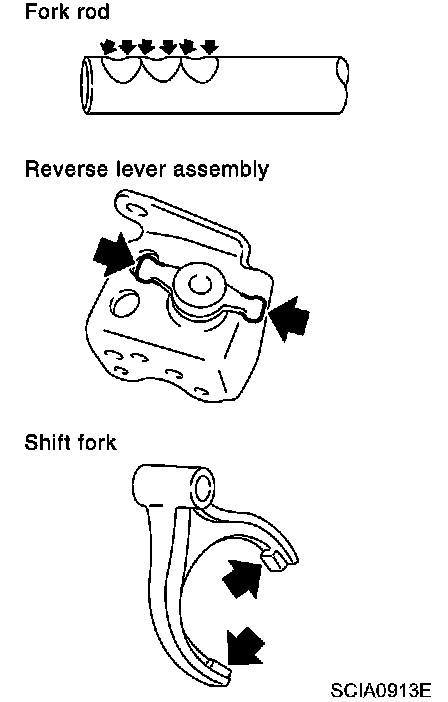 Fork rod

Reverse lever assembly

Shift fork

SCIA0913E