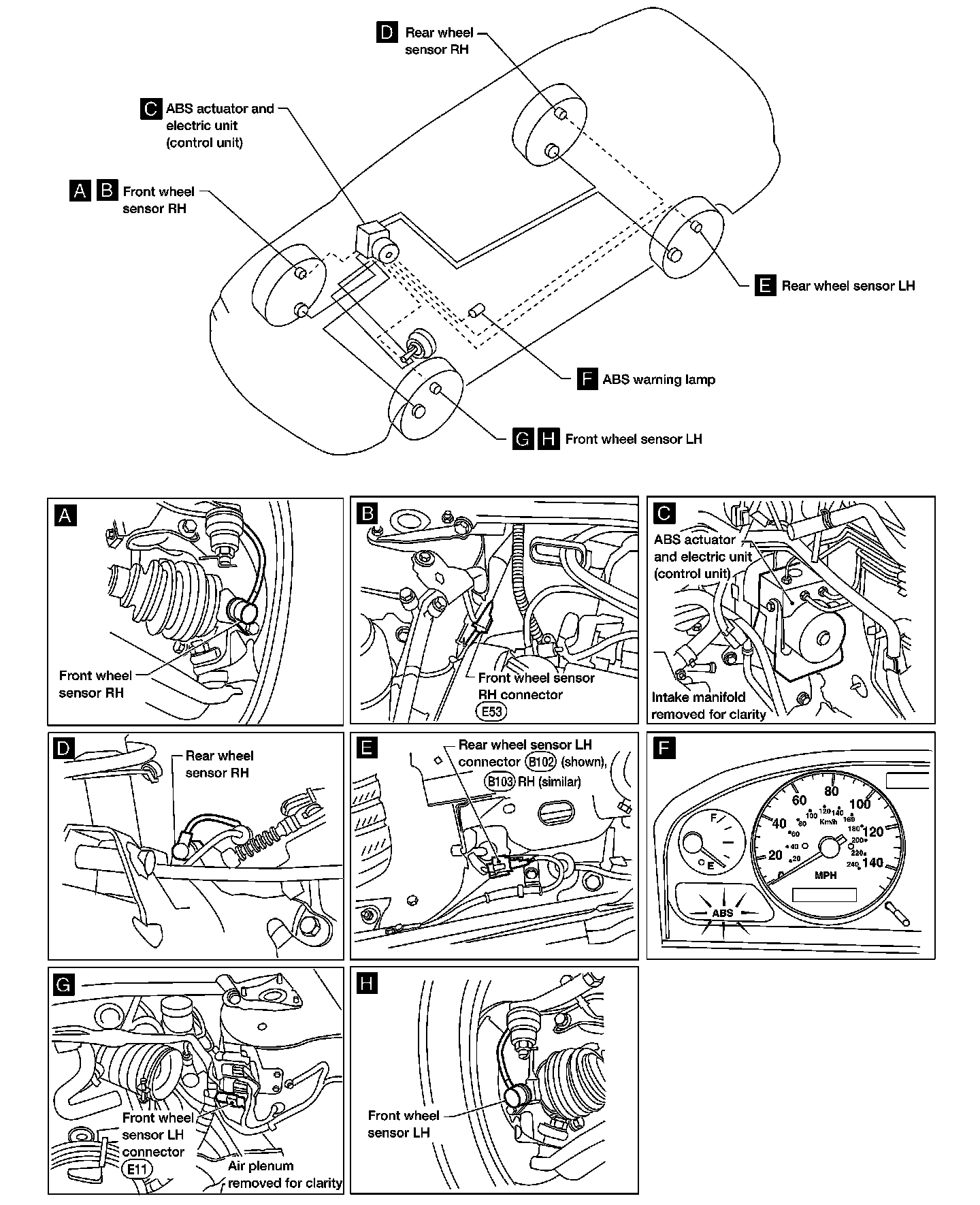 D Rear wheel sensor RH

C ABS actuator and electric unit (control unit)

A B Front wheel sensor RH

E Rear wheel sensor LH

F ABS warning lamp

G H Front wheel sensor LH

A

Front wheel sensor RH

B

Front wheel sensor RH connector E53

C

ABS actuator and electric unit (control unit)

Intake manifold removed for clarity

D

Rear wheel sensor RH

E

Rear wheel sensor LH connector B102 (shown), B103 RH (similar)

F

F
E
20
40
60
80
100
120
140
20
40
60
80
100
120
140
160
180
200
220
240
Km/h
MPH
ABS

G

Front wheel sensor LH connector E11

Air plenum removed for clarity

H

Front wheel sensor LH