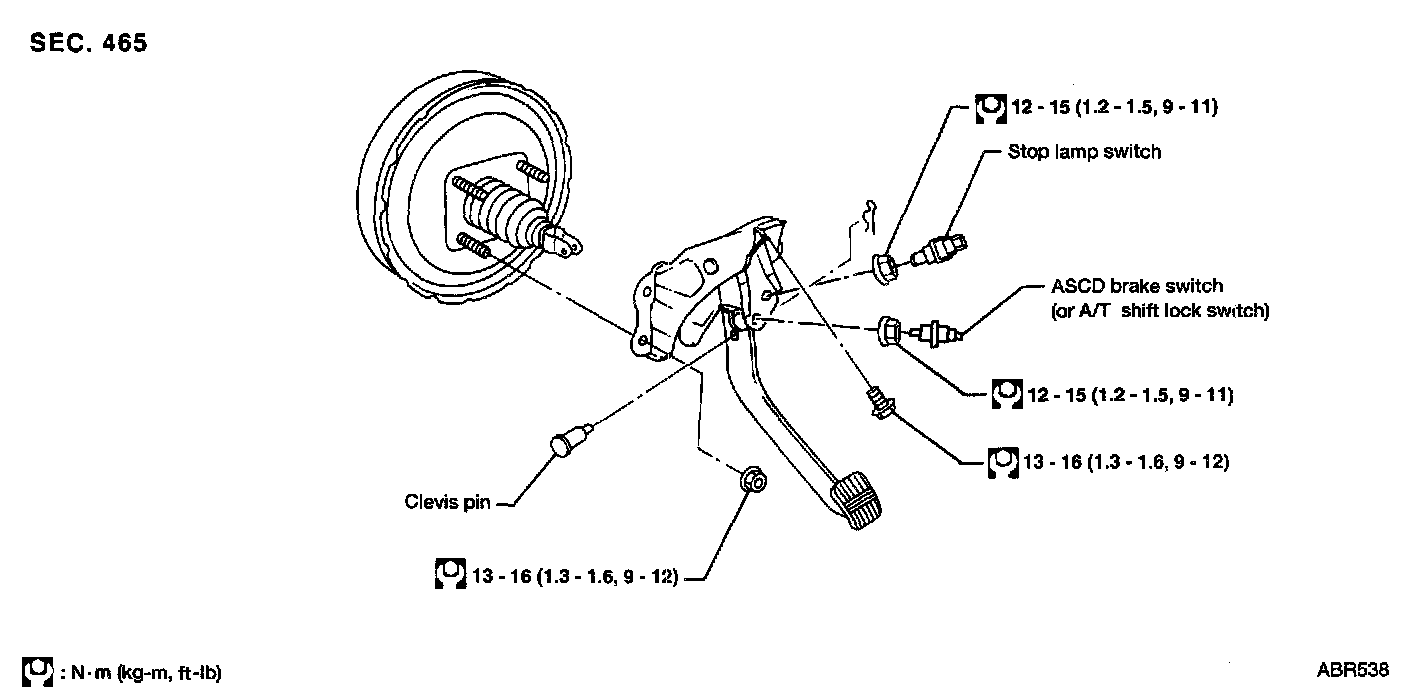 SEC. 465

12 - 15 (1.2 - 1.5, 9 - 11)

Stop lamp switch

ASCD brake switch
(or A/T shift lock switch)

12 - 15 (1.2 - 1.5, 9 - 11)

13 - 16 (1.3 - 1.6, 9 - 12)

Clevis pin

13 - 16 (1.3 - 1.6, 9 - 12)

: N·m (kg-m, ft-lb)

ABR538