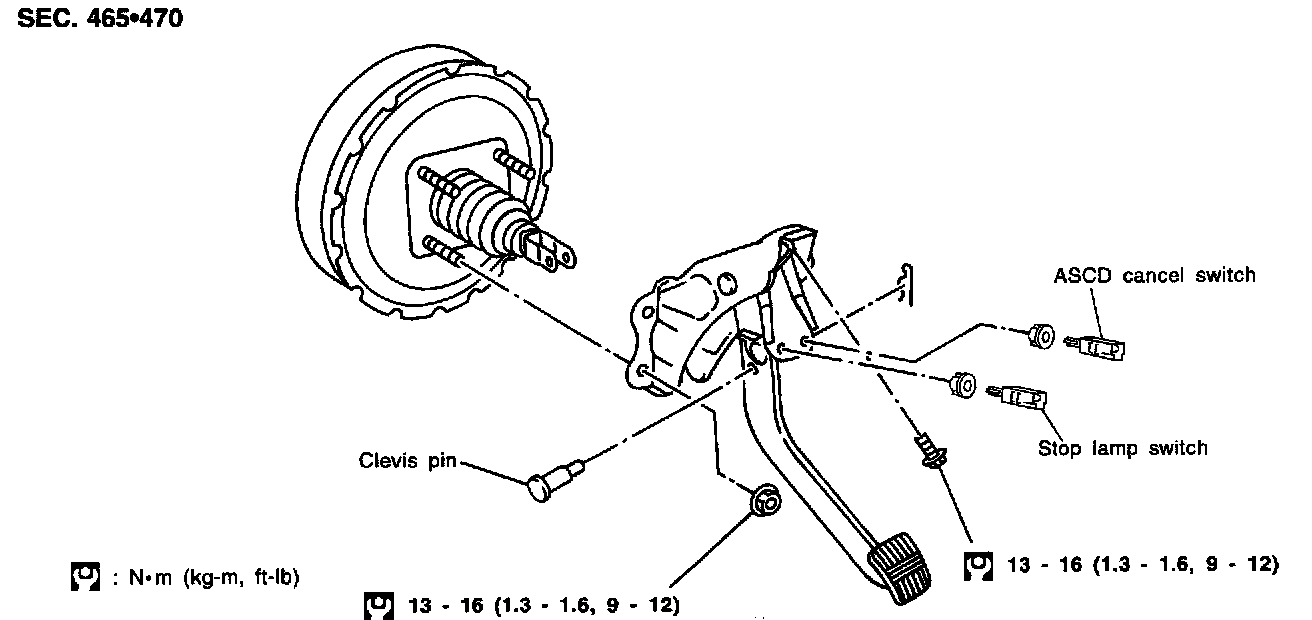 SEC. 465•470

ASCD cancel switch

Stop lamp switch

Clevis pin

: N•m (kg-m, ft-lb)

13 - 16 (1.3 - 1.6, 9 - 12)

13 - 16 (1.3 - 1.6, 9 - 12)