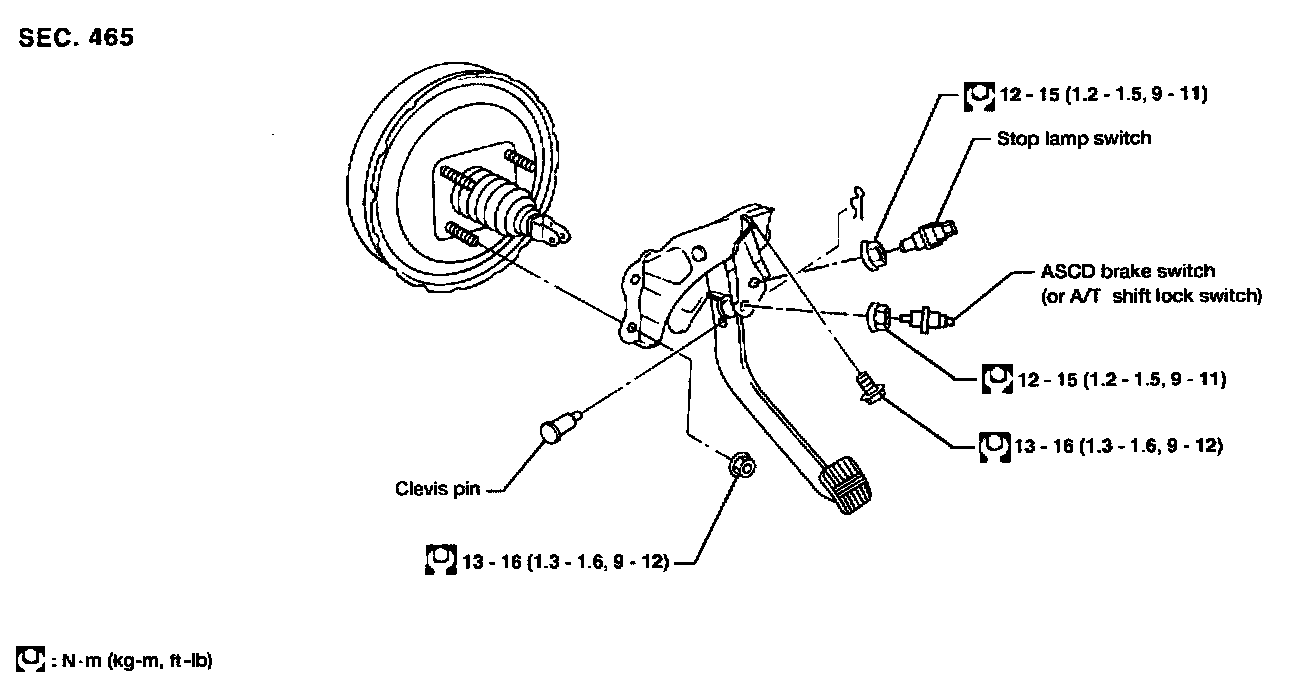 SEC. 465

12 - 15 (1.2 - 1.5, 9 - 11)

Stop lamp switch

ASCD brake switch
(or A/T shift lock switch)

12 - 15 (1.2 - 1.5, 9 - 11)

13 - 16 (1.3 - 1.6, 9 - 12)

Clevis pin

13 - 16 (1.3 - 1.6, 9 - 12)

: N·m (kg-m, ft-lb)