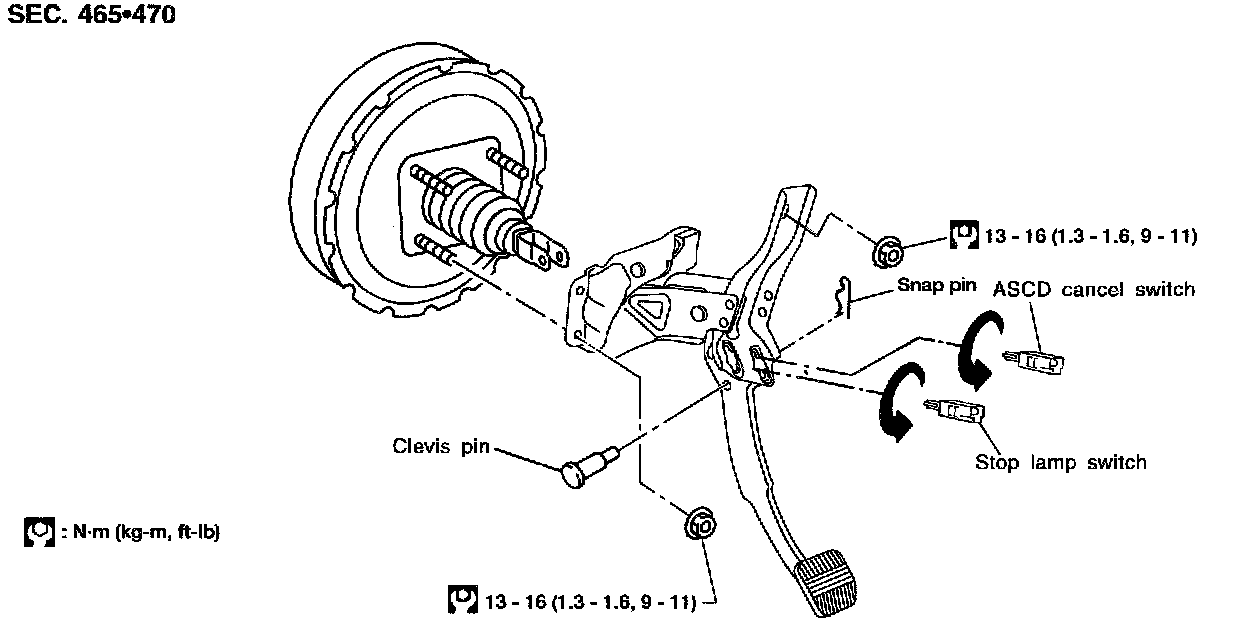 SEC. 465•470

13 - 16 (1.3 - 1.6, 9 - 11)

Snap pin

ASCD cancel switch

Clevis pin

Stop lamp switch

: N·m (kg-m, ft-lb)

13 - 16 (1.3 - 1.6, 9 - 11)