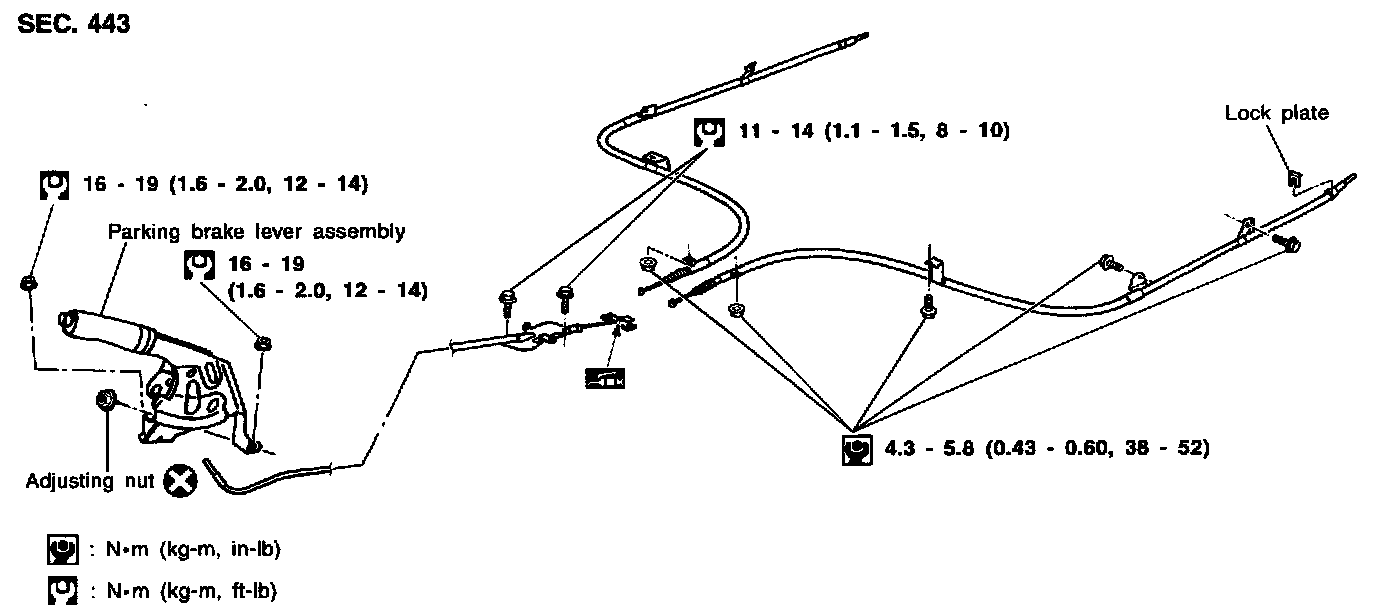 SEC. 443

11 - 14 (1.1 - 1.5, 8 - 10)

Lock plate

16 - 19 (1.6 - 2.0, 12 - 14)

Parking brake lever assembly

16 - 19
(1.6 - 2.0, 12 - 14)

4.3 - 5.8 (0.43 - 0.60, 38 - 52)

Adjusting nut

: N•m (kg-m, in-lb)

: N•m (kg-m, ft-lb)